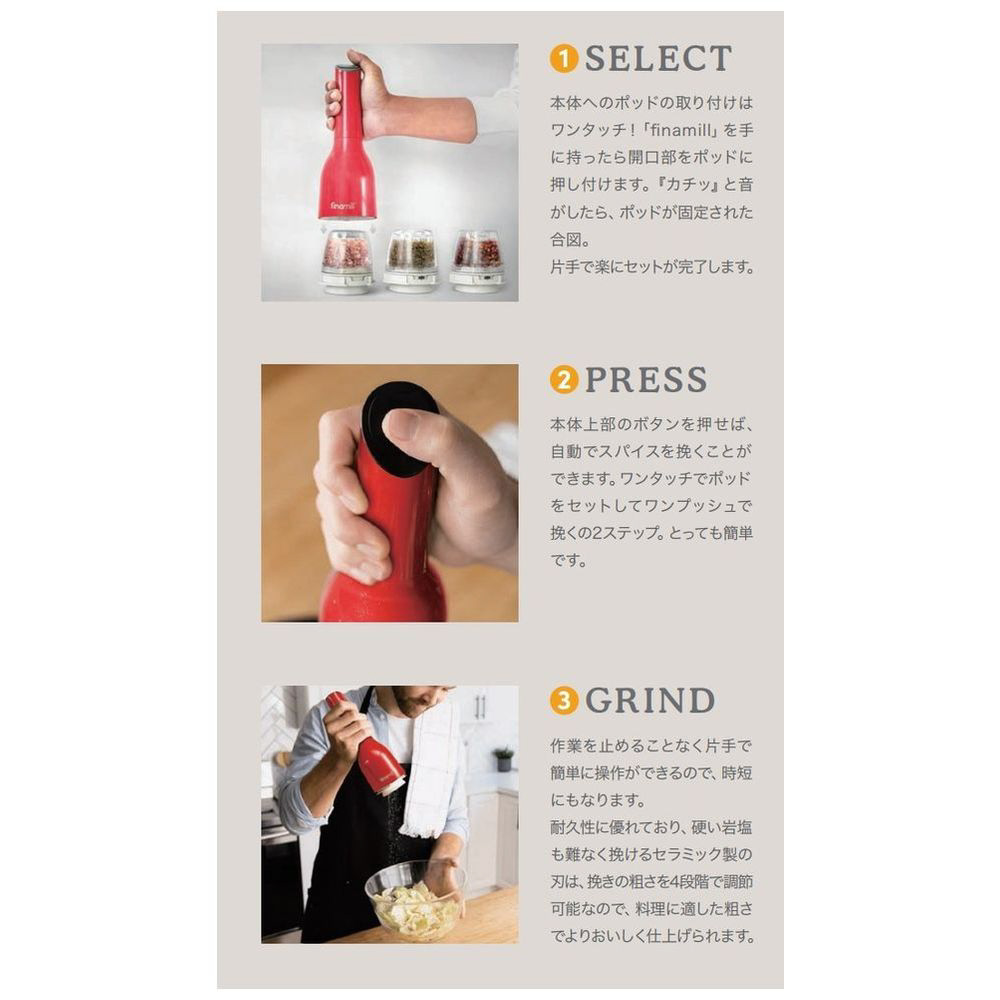 finamill

1 SELECT

本体へのポッドの取り付けはワンタッチ！「finamill」を手に持ったら開口部をポッドに押し付けます。『カチッ』と音がしたら、ポッドが固定された合図。
片手で楽にセットが完了します。

2 PRESS

本体上部のボタンを押せば、自動でスパイスを挽くことができます。ワンタッチでポッドをセットしてワンプッシュで挽くの2ステップ。とっても簡単です。

3 GRIND

作業を止めることなく片手で簡単に操作ができるので、時短にもなります。
耐久性に優れており、硬い岩塩も難なく挽けるセラミック製の刃は、挽きの粗さを4段階で調節可能なので、料理に適した粗さでよりおいしく仕上げられます。