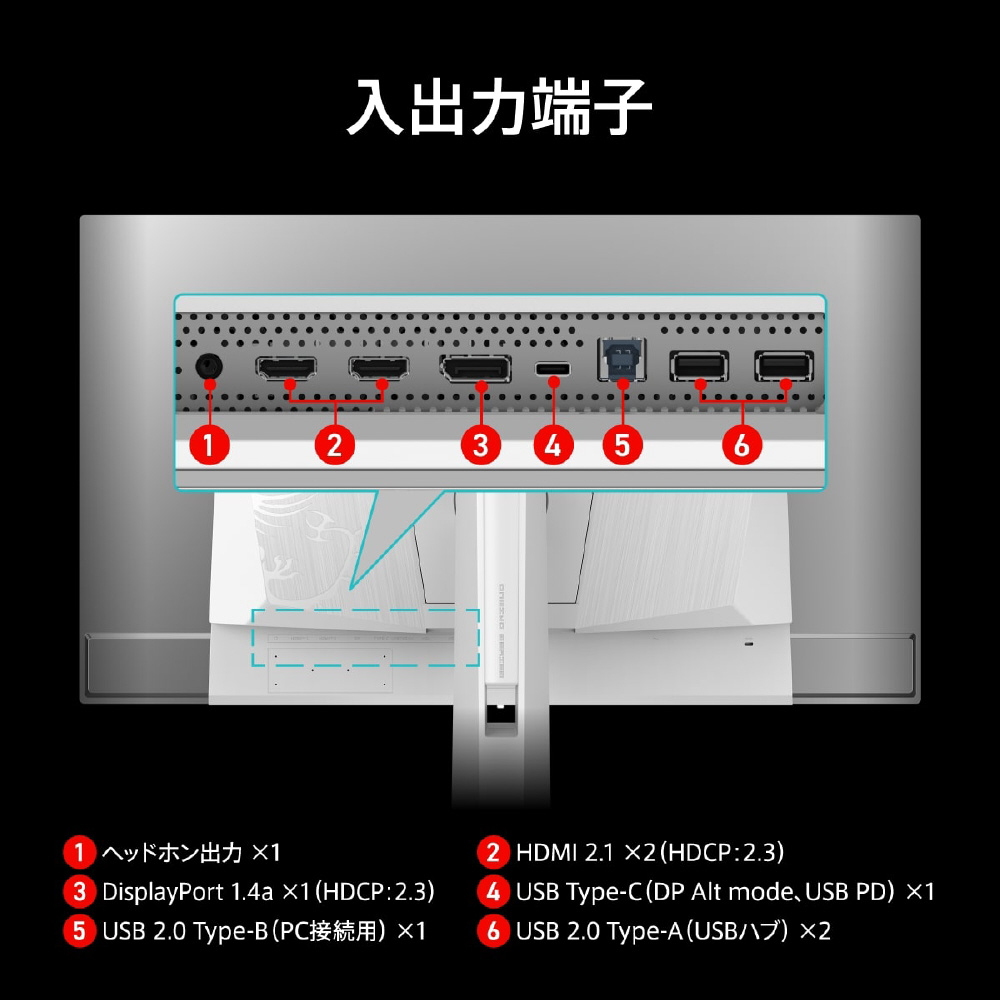 入出力端子

1 2 3 4 5 6

1 ヘッドホン出力 ×1
2 HDMI 2.1 ×2(HDCP:2.3)
3 DisplayPort 1.4a ×1(HDCP:2.3)
4 USB Type-C(DP Alt mode、USB PD) ×1
5 USB 2.0 Type-B(PC接続用) ×1
6 USB 2.0 Type-A(USBハブ) ×2