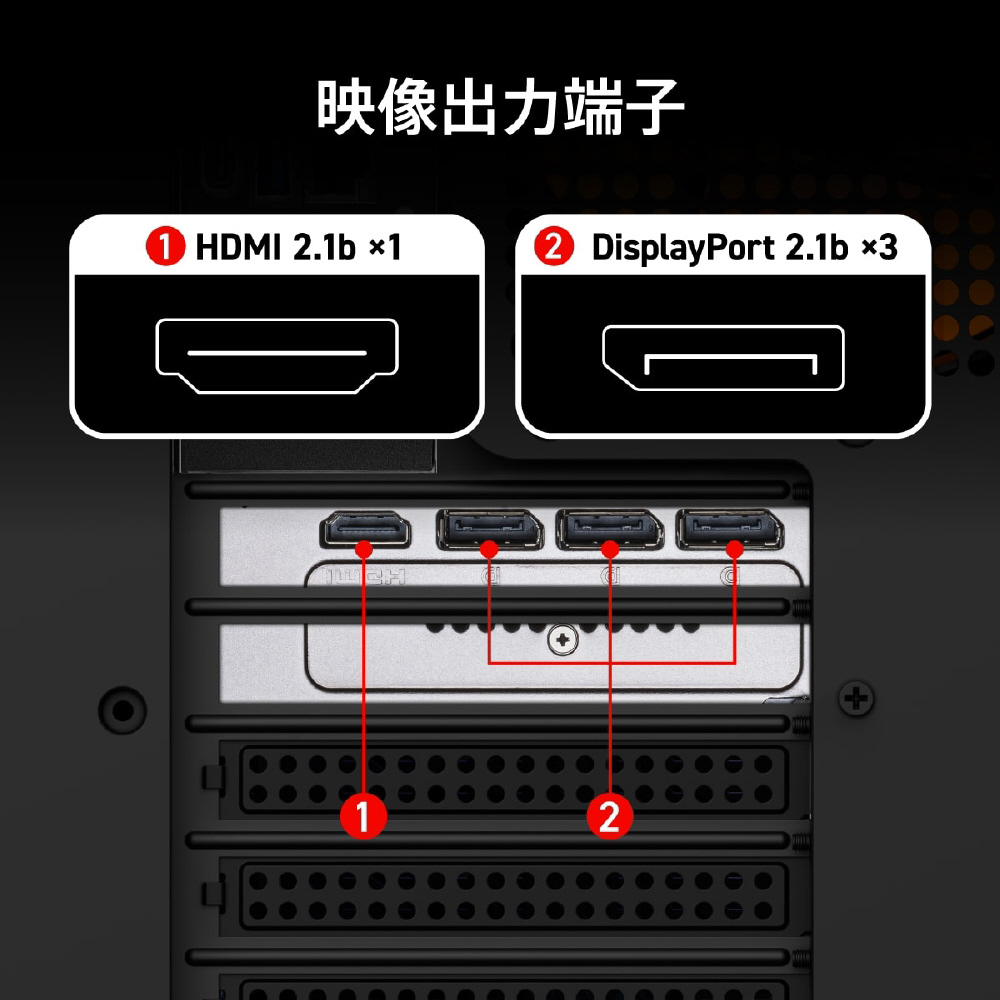 映像出力端子

1 HDMI 2.1b ×1

2 DisplayPort 2.1b ×3

HDMI

1

2