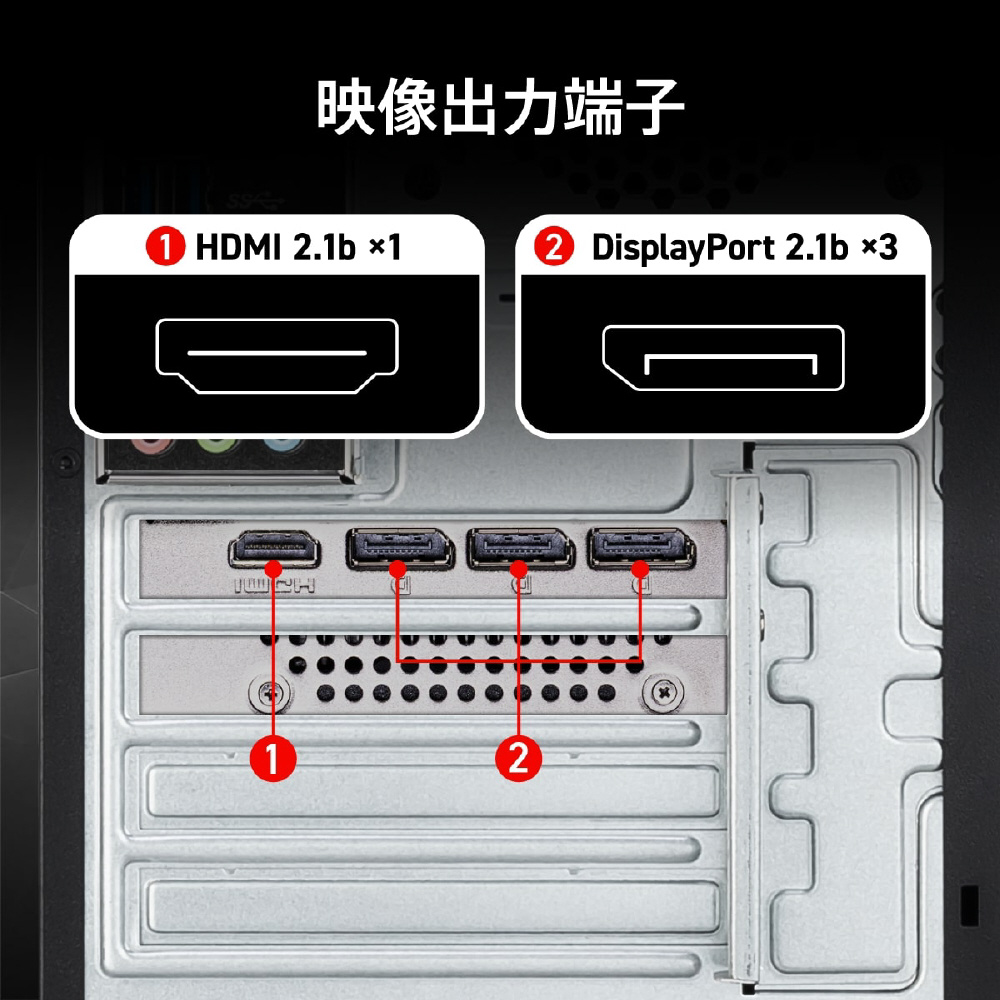 映像出力端子

1 HDMI 2.1b ×1

2 DisplayPort 2.1b ×3

HDMI

1

2