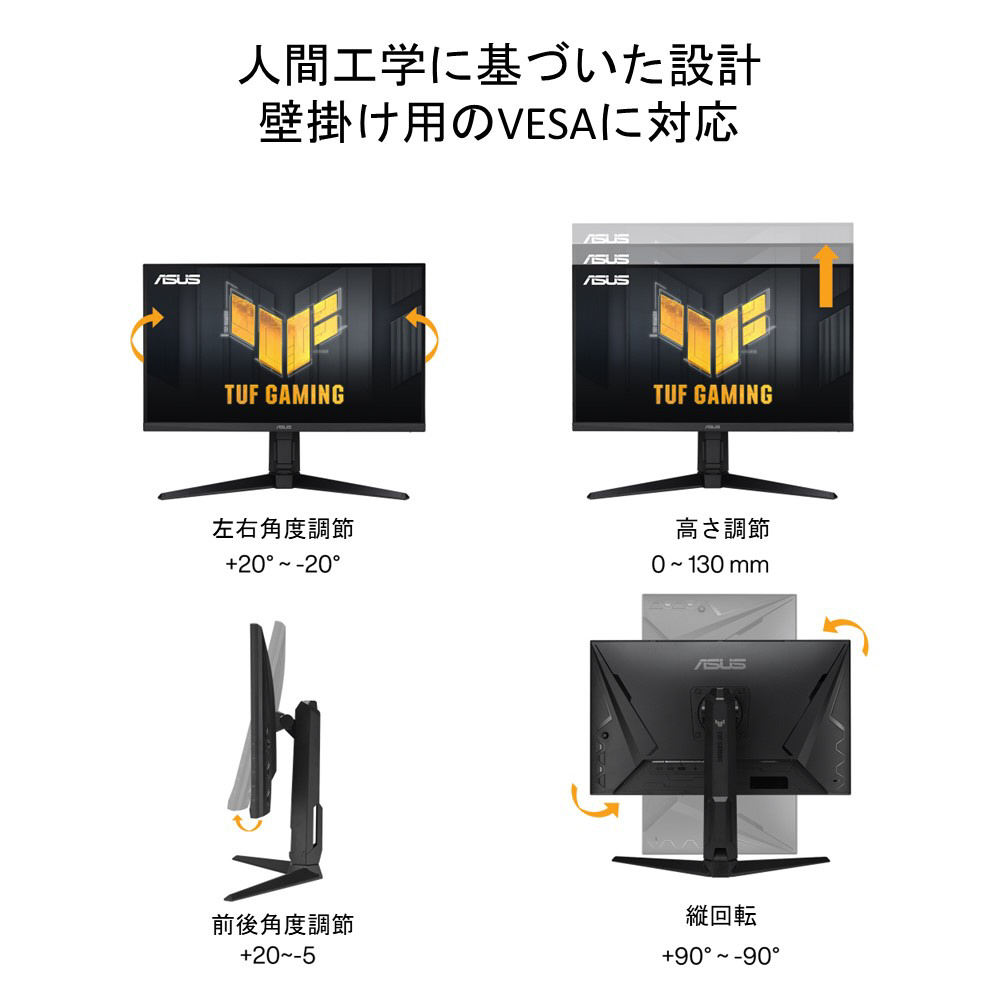 人間工学に基づいた設計
壁掛け用のVESAに対応

ASUS
TUF GAMING
ASUS

左右角度調節
+20° ~ -20°

ASUS
ASUS
ASUS
TUF GAMING
ASUS

高さ調節
0 ~ 130 mm

前後角度調節
+20~-5

ASUS

縦回転
+90° ~ -90°