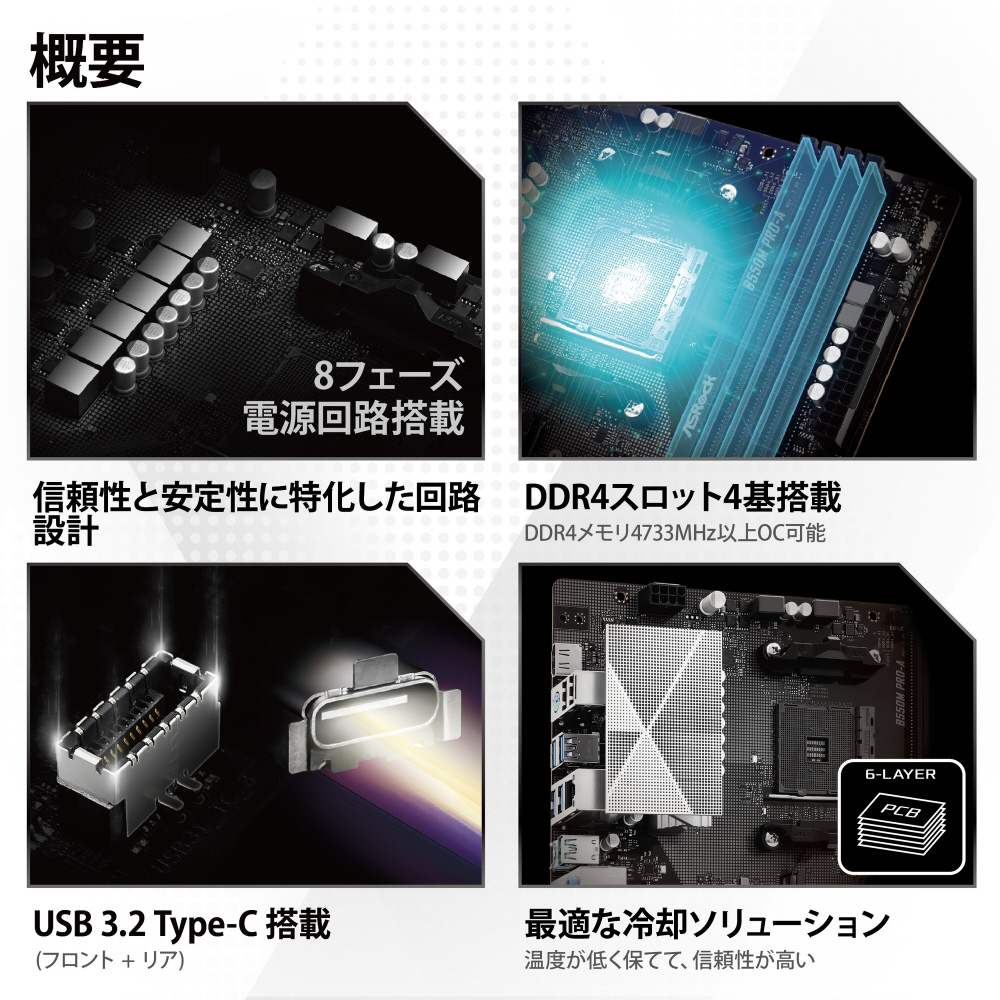 概要

8フェーズ
電源回路搭載

信頼性と安定性に特化した回路設計

B550M PRO-A

ASRock

DDR4スロット4基搭載

DDR4メモリ4733MHz以上OC可能

USB 3.2 Type-C 搭載

(フロント + リア)

B550M PRO-A

6-LAYER

PCB

最適な冷却ソリューション

温度が低く保てて、信頼性が高い