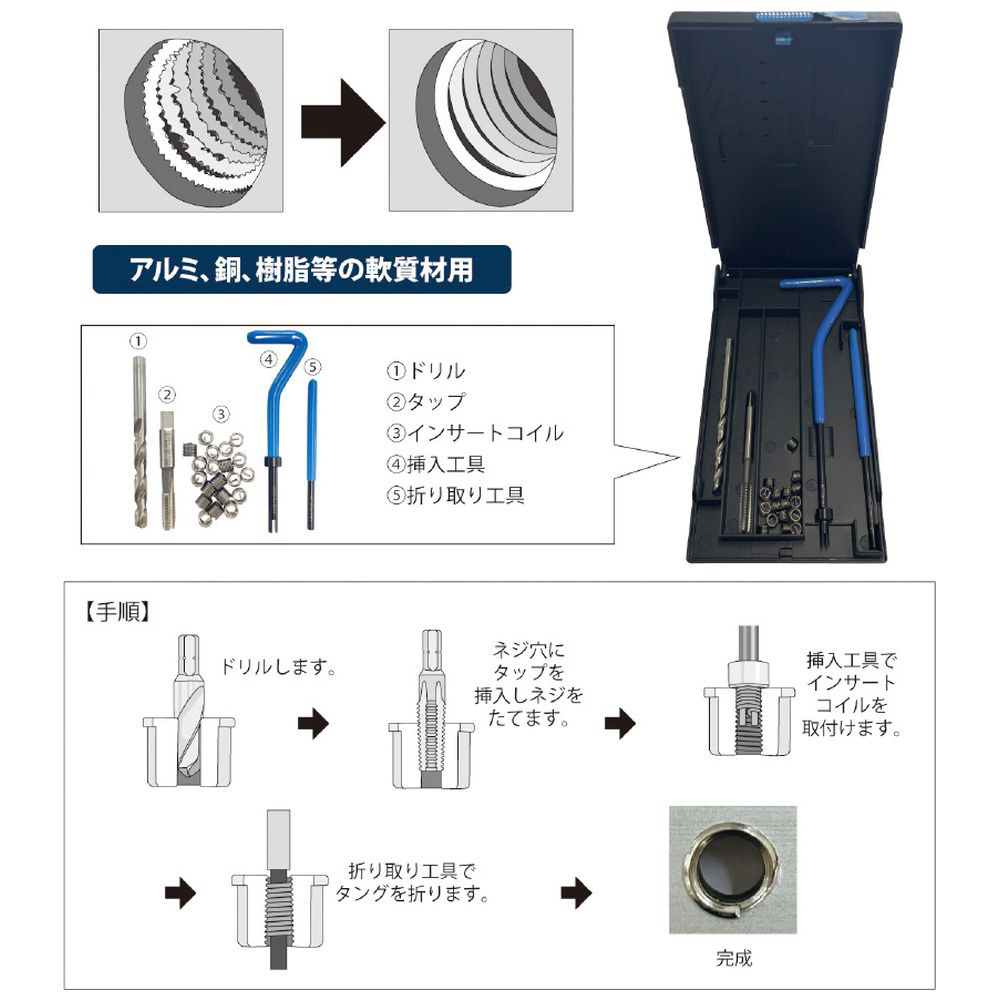 アルミ、銅、樹脂等の軟質材用

①
②
③
④
⑤

①ドリル
②タップ
③インサートコイル
④挿入工具
⑤折り取り工具

【手順】

ドリルします。

ネジ穴にタップを挿入しネジをたてます。

挿入工具でインサートコイルを取付けます。

折り取り工具でタングを折ります。

完成