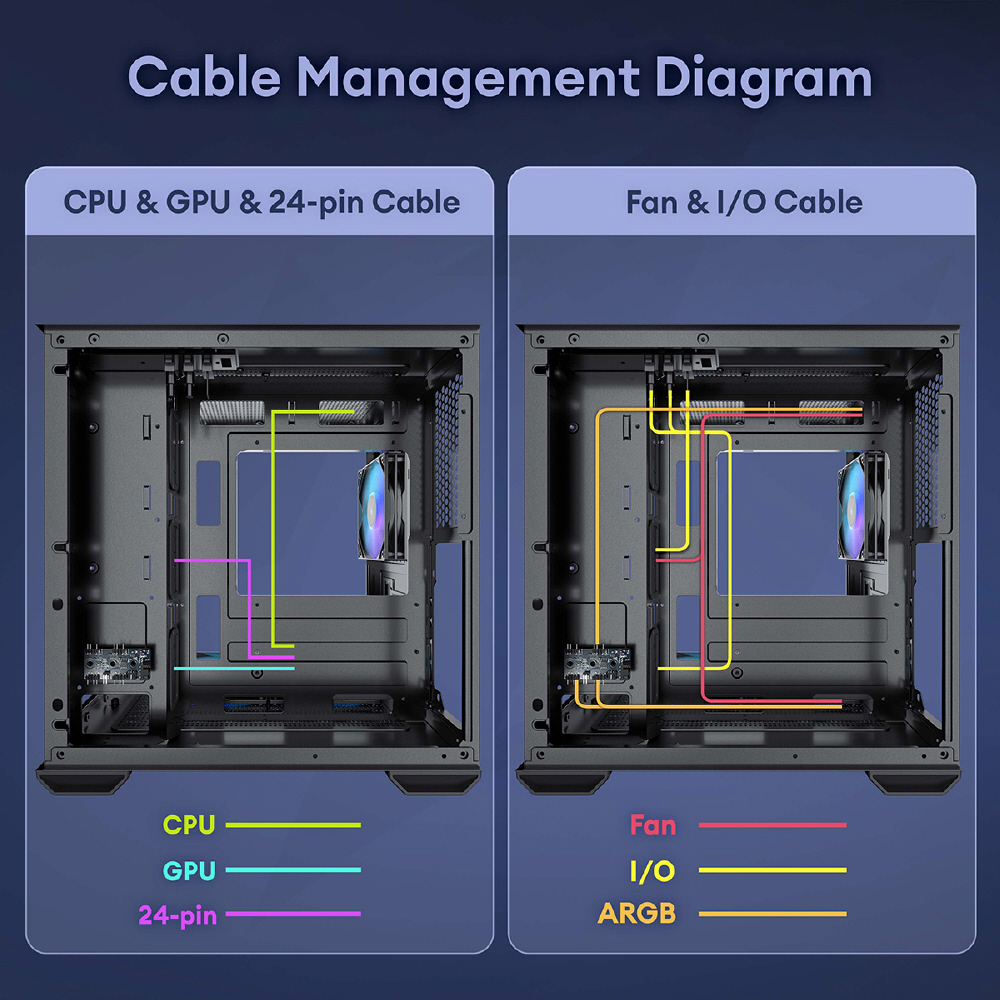 Cable Management Diagram

CPU & GPU & 24-pin Cable

CPU

GPU

24-pin

Fan & I/O Cable

Fan

I/O

ARGB