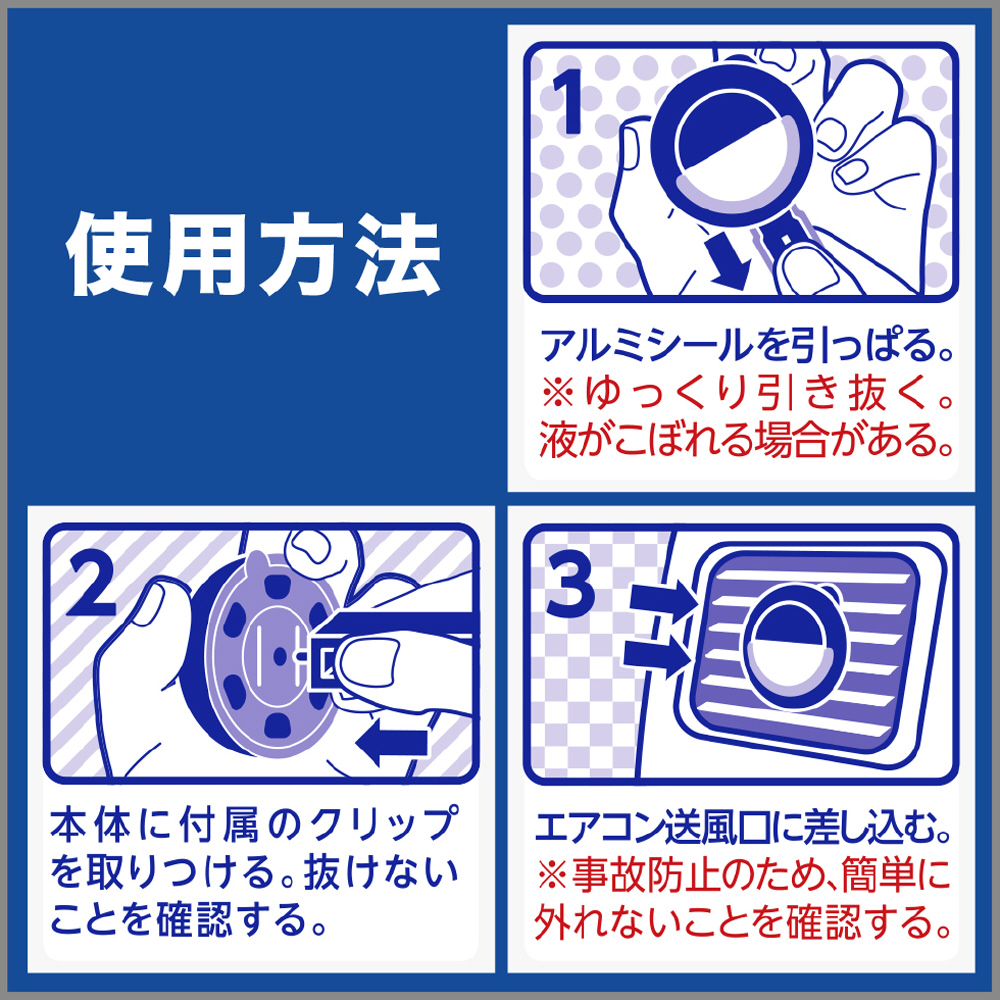 使用方法

1

アルミシールを引っぱる。
※ゆっくり引き抜く。液がこぼれる場合がある。

2

本体に付属のクリップを取りつける。抜けないことを確認する。

3

エアコン送風口に差し込む。
※事故防止のため、簡単に外れないことを確認する。