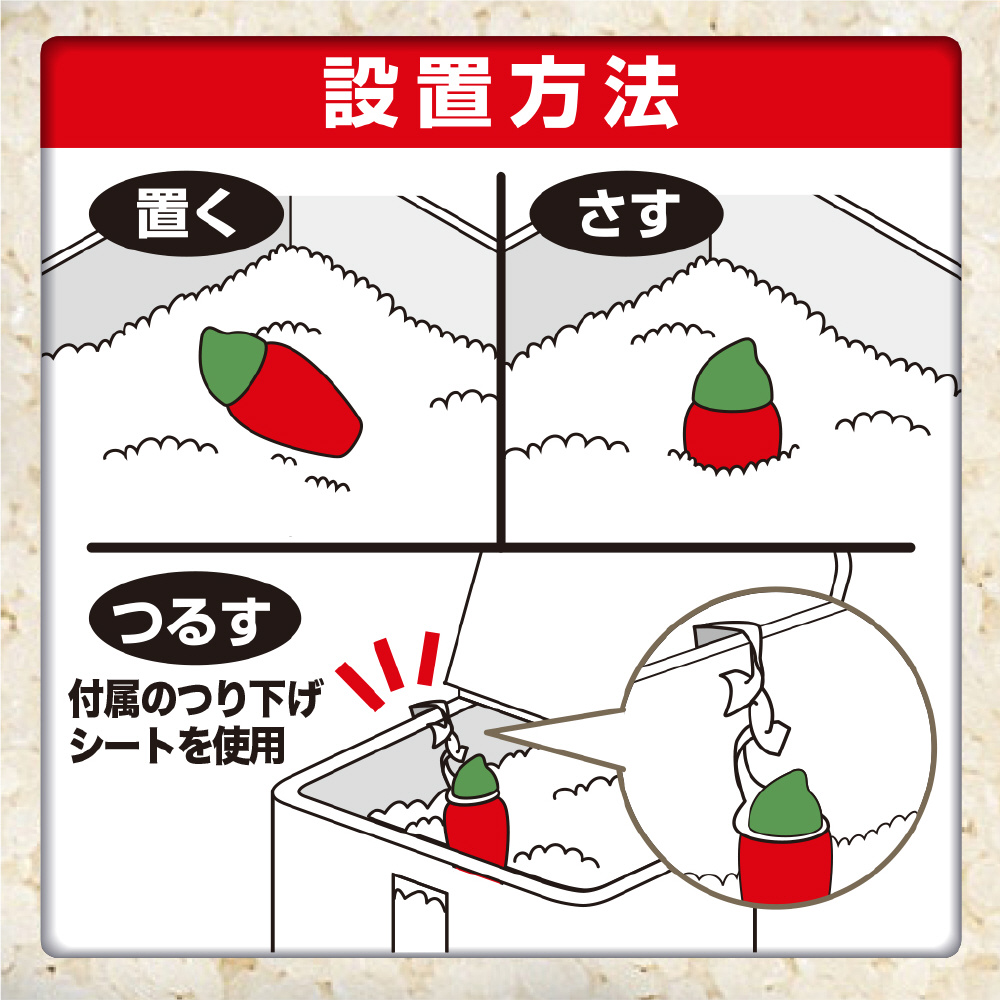 設置方法

置く

さす

つるす

付属のつり下げシートを使用