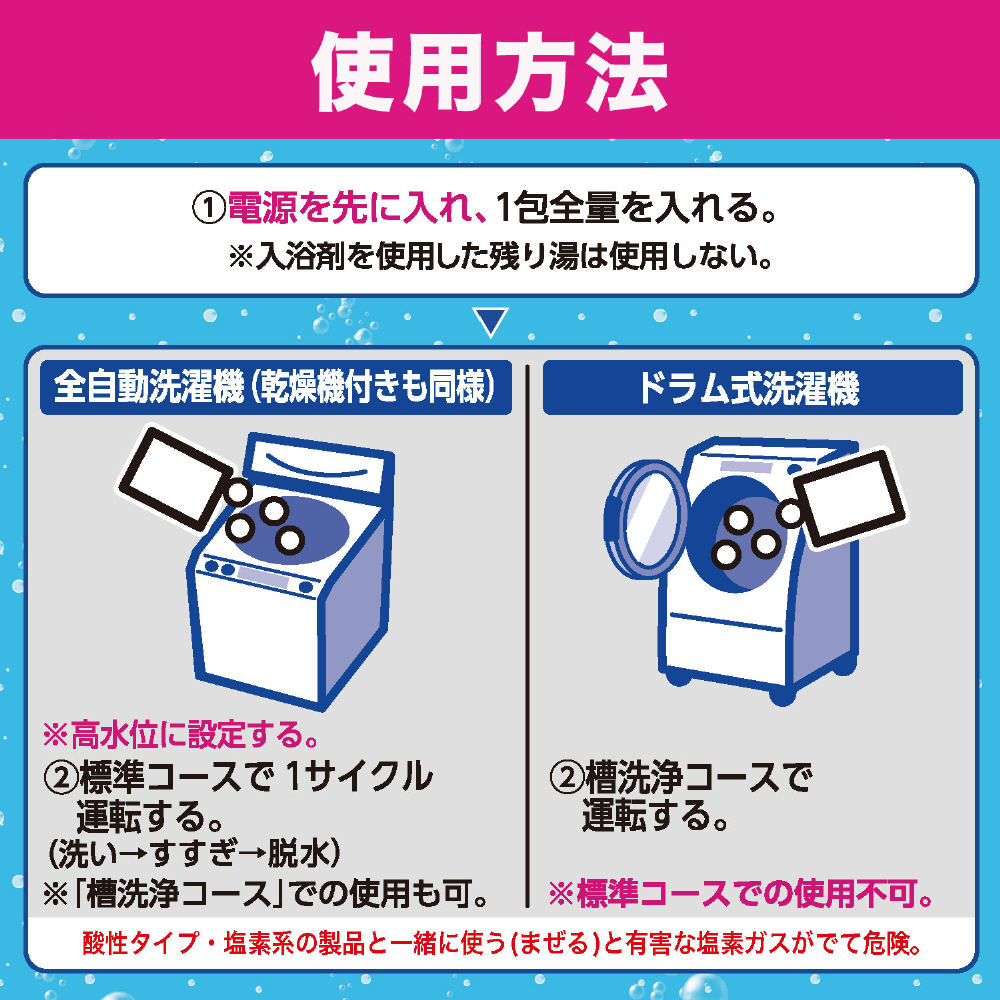 使用方法

①電源を先に入れ、1包全量を入れる。
※入浴剤を使用した残り湯は使用しない。

全自動洗濯機(乾燥機付きも同様)

※高水位に設定する。
②標準コースで 1サイクル運転する。
(洗い→すすぎ→脱水)
※「槽洗浄コース」での使用も可。

ドラム式洗濯機

②槽洗浄コースで運転する。

※標準コースでの使用不可。

酸性タイプ・塩素系の製品と一緒に使う(まぜる)と有害な塩素ガスがでて危険。