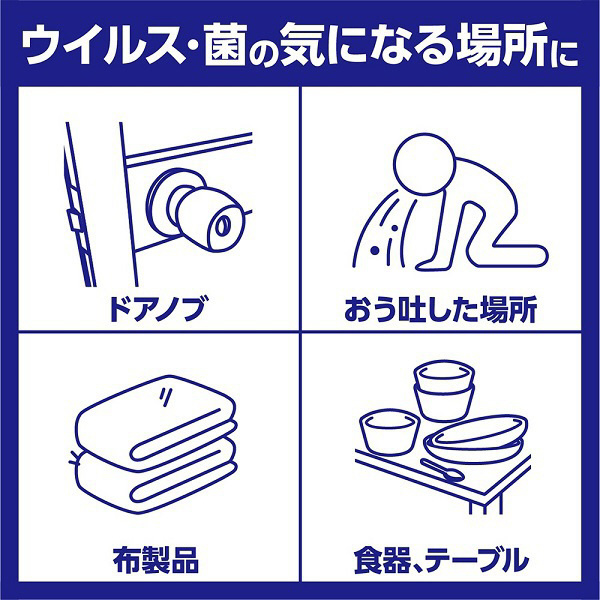 ウイルス・菌の気になる場所に

ドアノブ

おう吐した場所

布製品

食器、テーブル