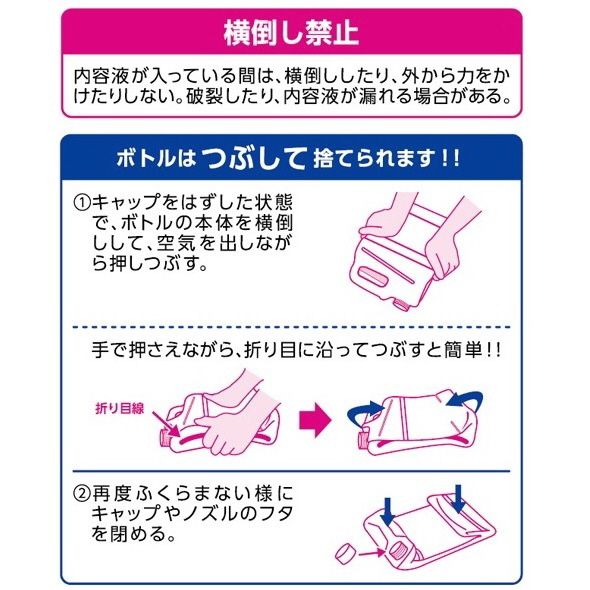 横倒し禁止

内容液が入っている間は、横倒ししたり、外から力をかけたりしない。破裂したり、内容液が漏れる場合がある。

ボトルはつぶして捨てられます!!

①キャップをはずした状態で、ボトルの本体を横倒しして、空気を出しながら押しつぶす。

手で押さえながら、折り目に沿ってつぶすと簡単!!

折り目線

②再度ふくらまない様にキャップやノズルのフタを閉める。