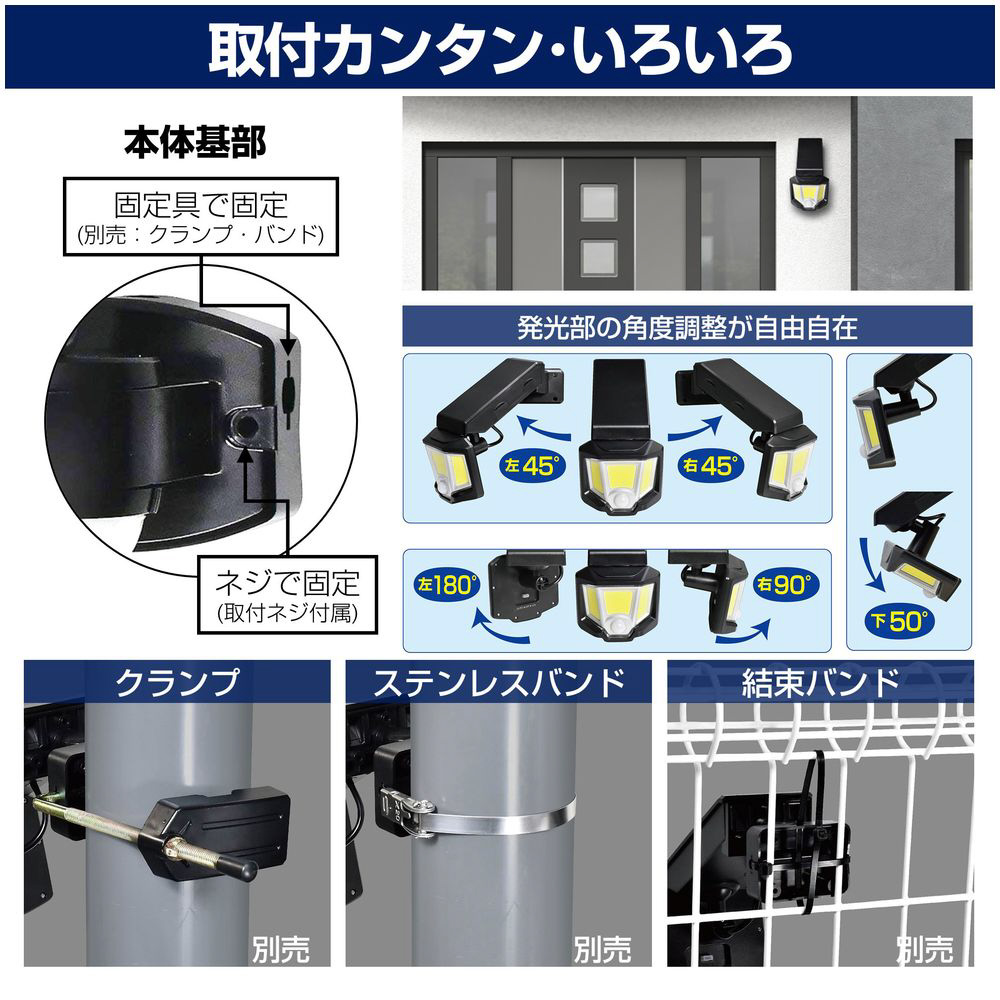 取付カンタン・いろいろ

本体基部

固定具で固定
(別売：クランプ・バンド)

ネジで固定
(取付ネジ付属)

発光部の角度調整が自由自在

左45°

右45°

左180°

右90°

下50°

クランプ

別売

ステンレスバンド

別売

結束バンド

別売