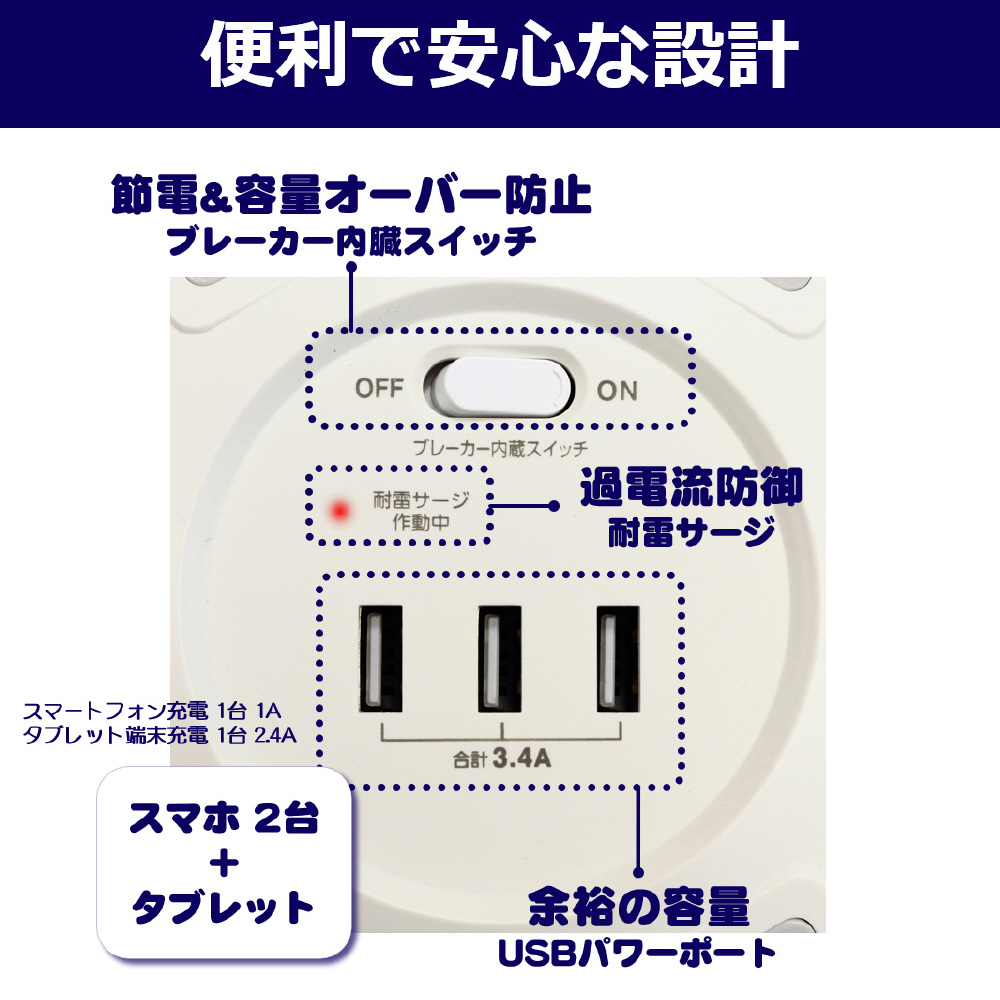 便利で安心な設計

節電&容量オーバー防止
ブレーカー内臓スイッチ

OFF ON

ブレーカー内蔵スイッチ

耐雷サージ
作動中

過電流防御
耐雷サージ

スマートフォン充電 1台 1A
タブレット端末充電 1台 2.4A

合計 3.4A

スマホ 2台
+
タブレット

余裕の容量
USBパワーポート