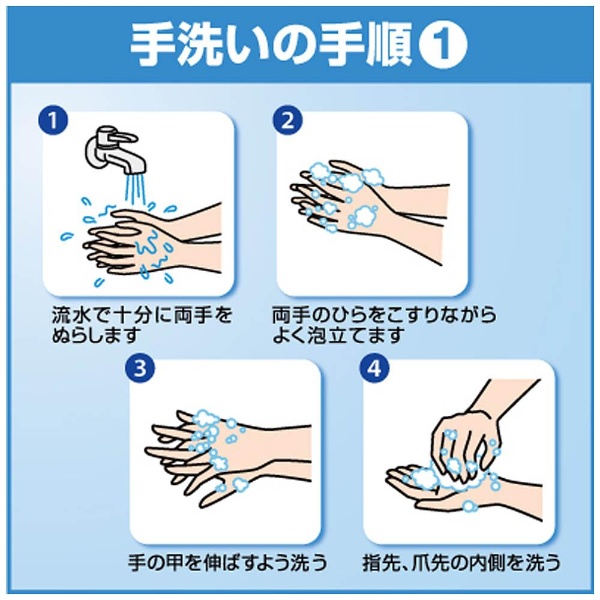 手洗いの手順❶

1
流水で十分に両手をぬらします

2
両手のひらをこすりながらよく泡立てます

3
手の甲を伸ばすよう洗う

4
指先、爪先の内側を洗う