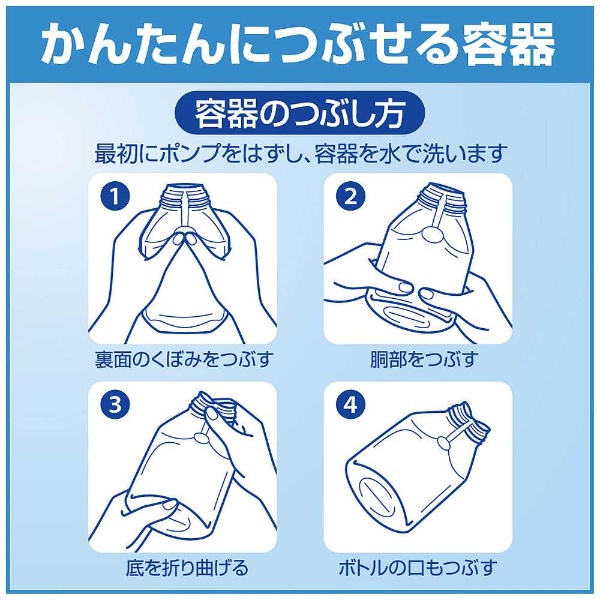 かんたんにつぶせる容器

容器のつぶし方

最初にポンプをはずし、容器を水で洗います

1
裏面のくぼみをつぶす

2
胴部をつぶす

3
底を折り曲げる

4
ボトルの口もつぶす