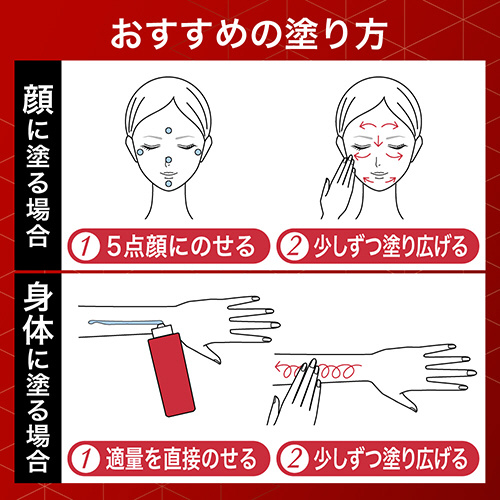 おすすめの塗り方

顔に塗る場合

1 5点顔にのせる

2 少しずつ塗り広げる

身体に塗る場合

1 適量を直接のせる

2 少しずつ塗り広げる