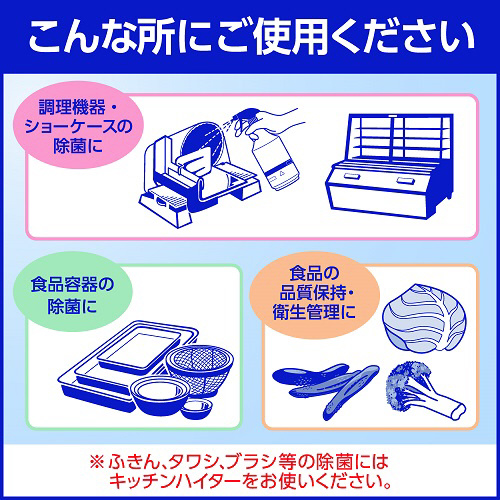 こんな所にご使用ください

調理機器・ショーケースの除菌に

食品容器の除菌に

食品の品質保持・衛生管理に

※ふきん、タワシ、ブラシ等の除菌にはキッチンハイターをお使いください。