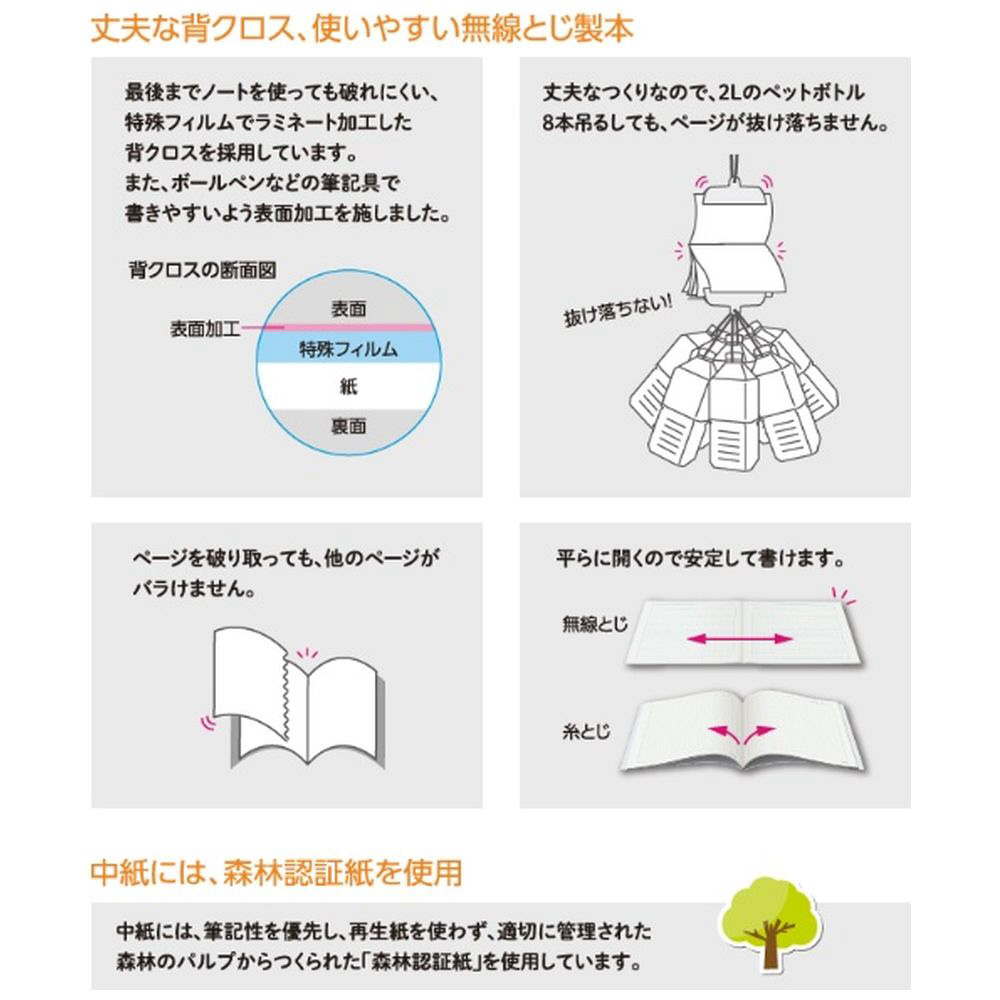 丈夫な背クロス、使いやすい無線とじ製本

最後までノートを使っても破れにくい、特殊フィルムでラミネート加工した背クロスを採用しています。
また、ボールペンなどの筆記具で書きやすいよう表面加工を施しました。

背クロスの断面図

表面加工

表面

特殊フィルム

紙

裏面

丈夫なつくりなので、2Lのペットボトル8本吊るしても、ページが抜け落ちません。

抜け落ちない!

ページを破り取っても、他のページがバラけません。

平らに開くので安定して書けます。

無線とじ

糸とじ

中紙には、森林認証紙を使用

中紙には、筆記性を優先し、再生紙を使わず、適切に管理された森林のパルプからつくられた「森林認証紙」を使用しています。