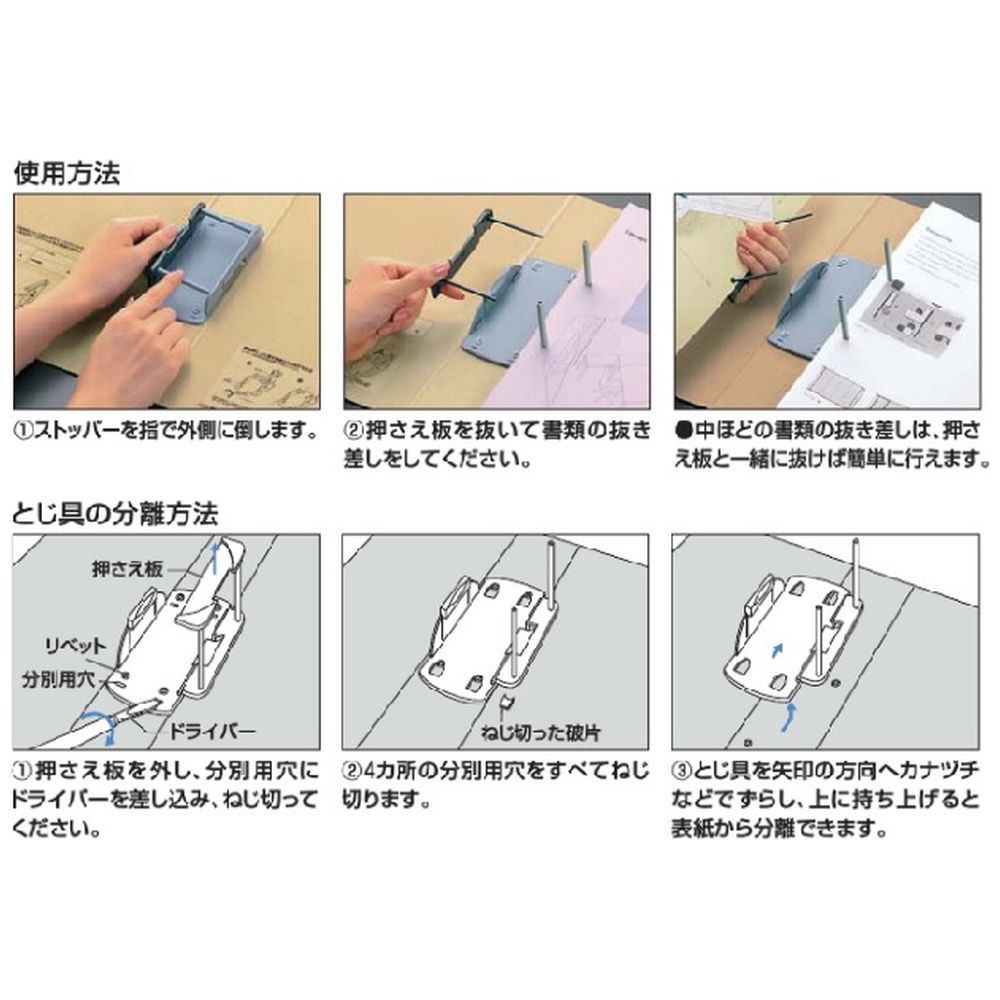 使用方法

①ストッパーを指で外側に倒します。

②押さえ板を抜いて書類の抜き差しをしてください。

●中ほどの書類の抜き差しは、押さえ板と一緒に抜けば簡単に行えます。

とじ具の分離方法

押さえ板
リベット
分別用穴
ドライバー

①押さえ板を外し、分別用穴にドライバーを差し込み、ねじ切ってください。

ねじ切った破片

②4カ所の分別用穴をすべてねじ切ります。

③とじ具を矢印の方向へカナヅチなどでずらし、上に持ち上げると表紙から分離できます。