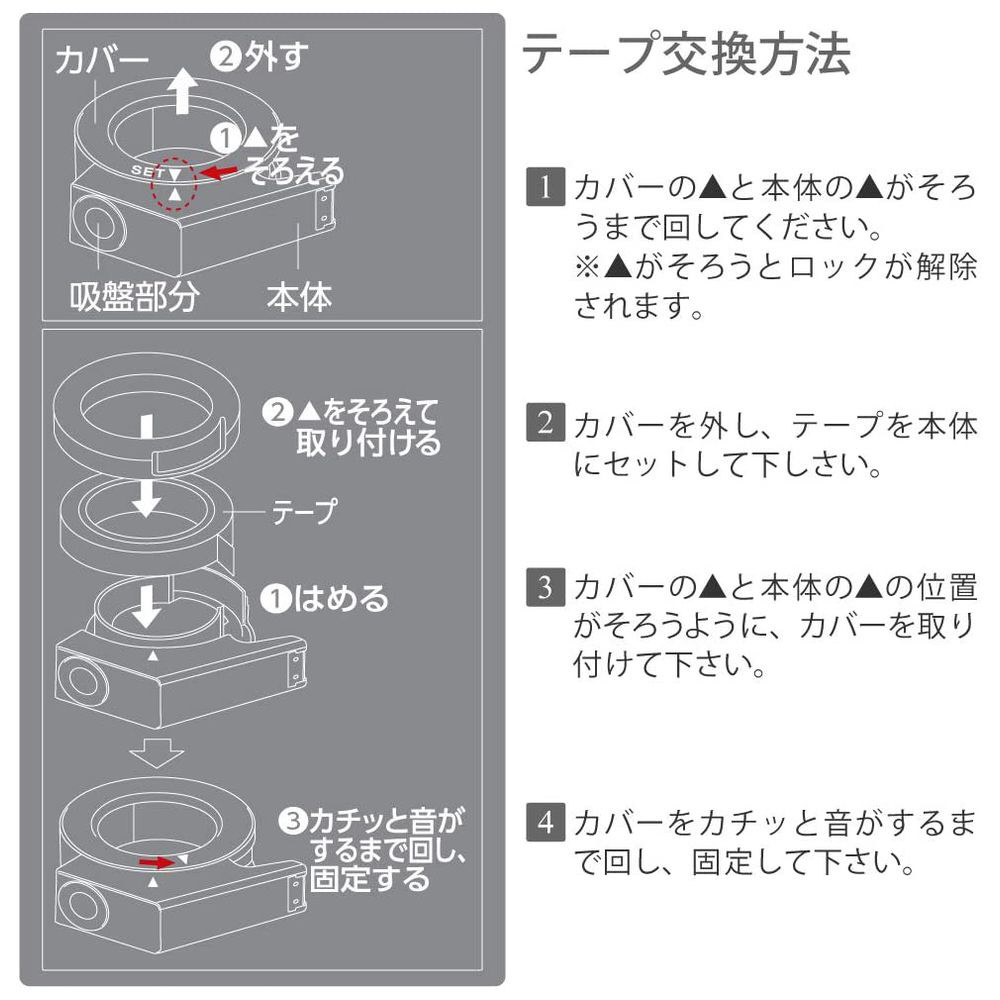 カバー
②外す
①▲をそろえる
SET
吸盤部分
本体

②▲をそろえて取り付ける
テープ
①はめる
③カチッと音がするまで回し、固定する

テープ交換方法

1 カバーの▲と本体の▲がそろうまで回してください。
※▲がそろうとロックが解除されます。

2 カバーを外し、テープを本体にセットして下しさい。

3 カバーの▲と本体の▲の位置がそろうように、カバーを取り付けて下さい。

4 カバーをカチッと音がするまで回し、固定して下さい。