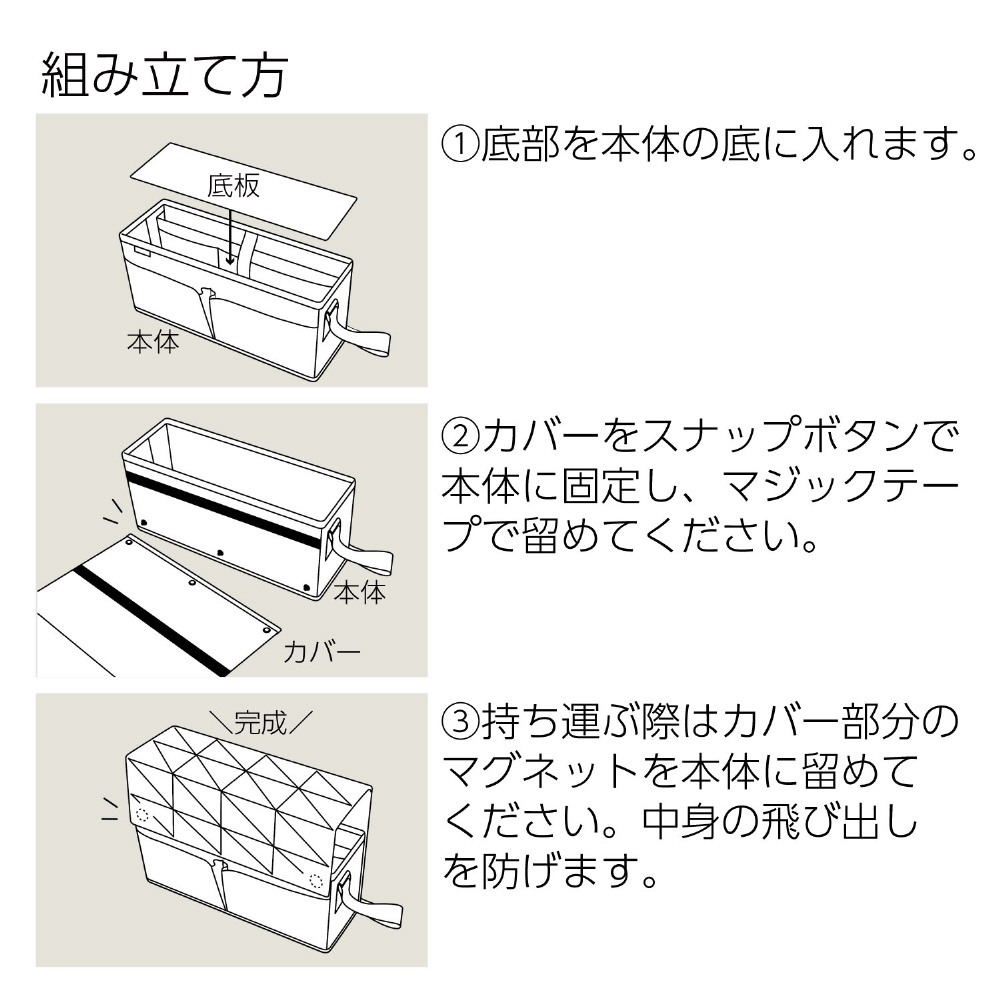 組み立て方

底板

本体

①底部を本体の底に入れます。

本体

カバー

②カバーをスナップボタンで本体に固定し、マジックテープで留めてください。

＼完成／

③持ち運ぶ際はカバー部分のマグネットを本体に留めてください。中身の飛び出しを防げます。