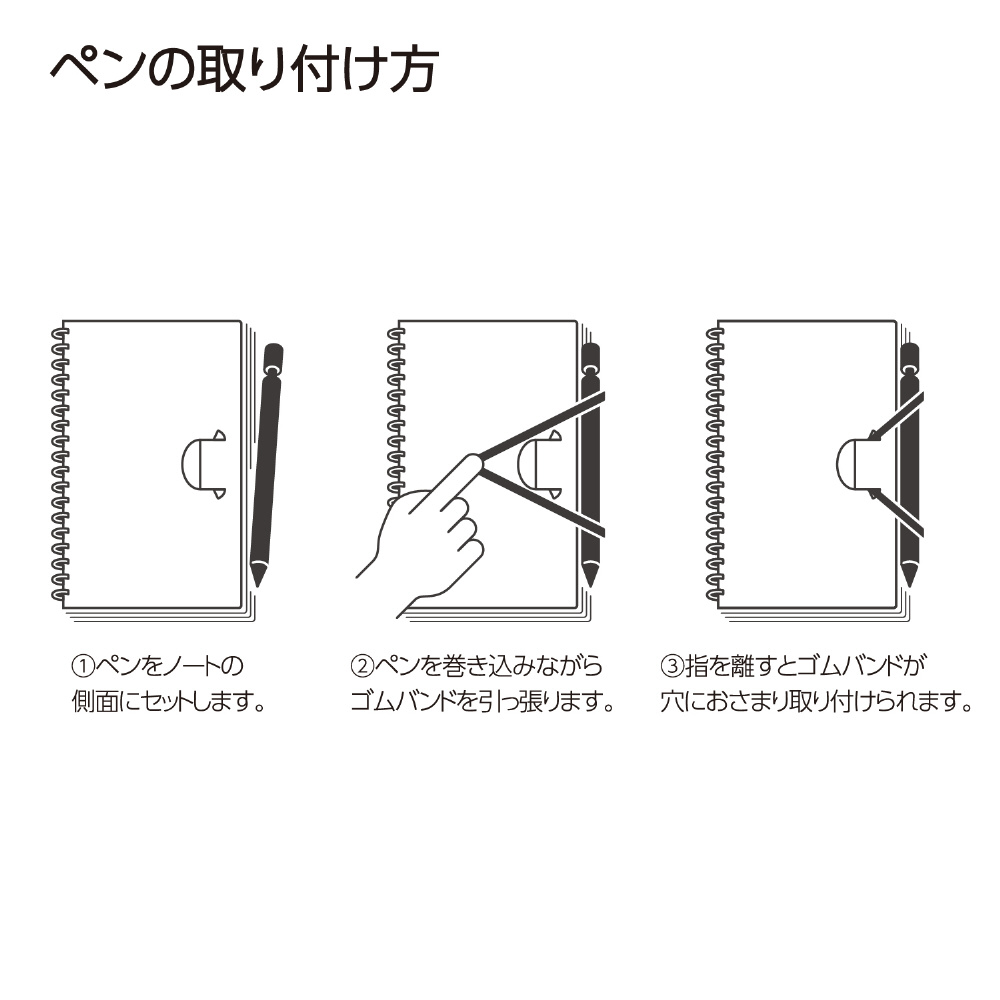 ペンの取り付け方

①ペンをノートの側面にセットします。

②ペンを巻き込みながらゴムバンドを引っ張ります。

③指を離すとゴムバンドが穴におさまり取り付けられます。