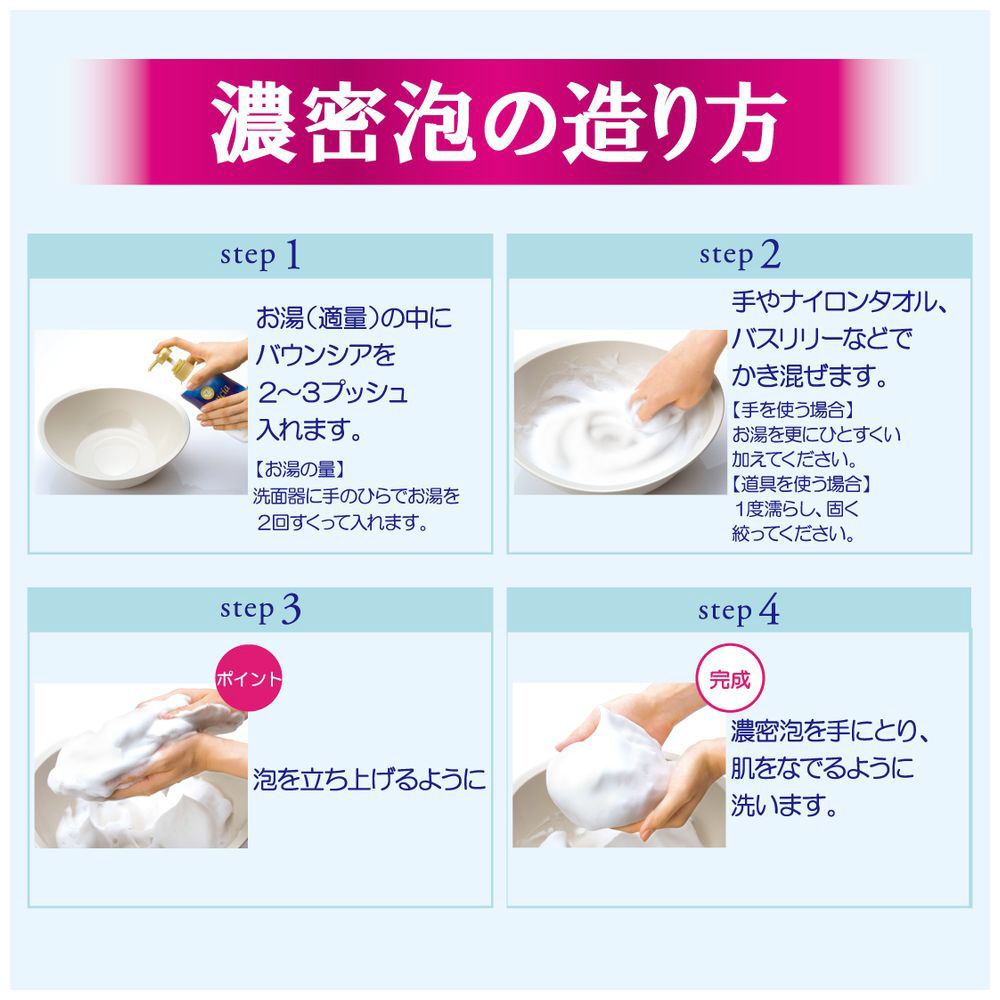 濃密泡の造り方

step 1

お湯（適量）の中に
バウンシアを
2〜3プッシュ
入れます。

【お湯の量】
洗面器に手のひらでお湯を
2回すくって入れます。

step 2

手やナイロンタオル、
バスリリーなどで
かき混ぜます。

【手を使う場合】
お湯を更にひとすくい
加えてください。
【道具を使う場合】
1度濡らし、固く
絞ってください。

step 3

ポイント

泡を立ち上げるように

step 4

完成

濃密泡を手にとり、
肌をなでるように
洗います。