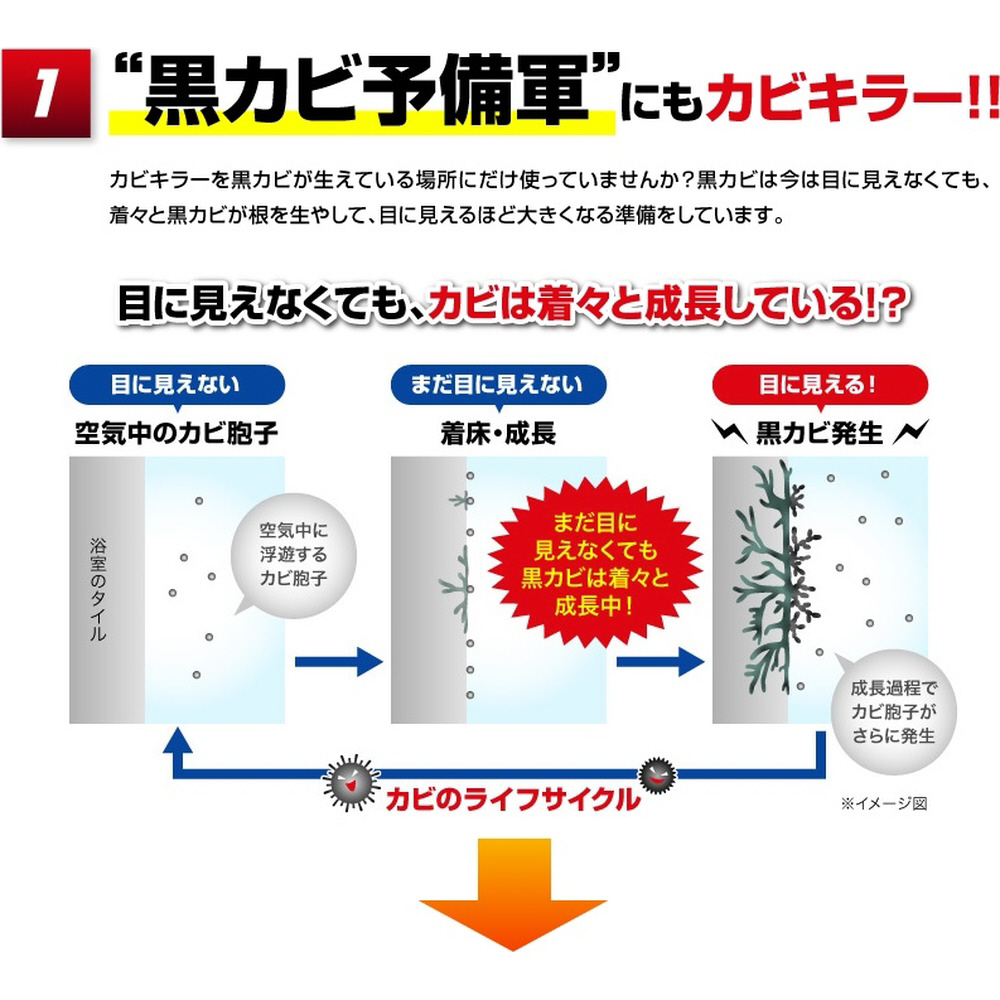 1

“黒カビ予備軍”にもカビキラー!!

カビキラーを黒カビが生えている場所にだけ使っていませんか？黒カビは今は目に見えなくても、着々と黒カビが根を生やして、目に見えるほど大きくなる準備をしています。

目に見えなくても、カビは着々と成長している!?

目に見えない
空気中のカビ胞子

浴室のタイル

空気中に浮遊するカビ胞子

まだ目に見えない
着床・成長

まだ目に見えなくても黒カビは着々と成長中！

目に見える！
黒カビ発生

成長過程でカビ胞子がさらに発生

カビのライフサイクル

※イメージ図