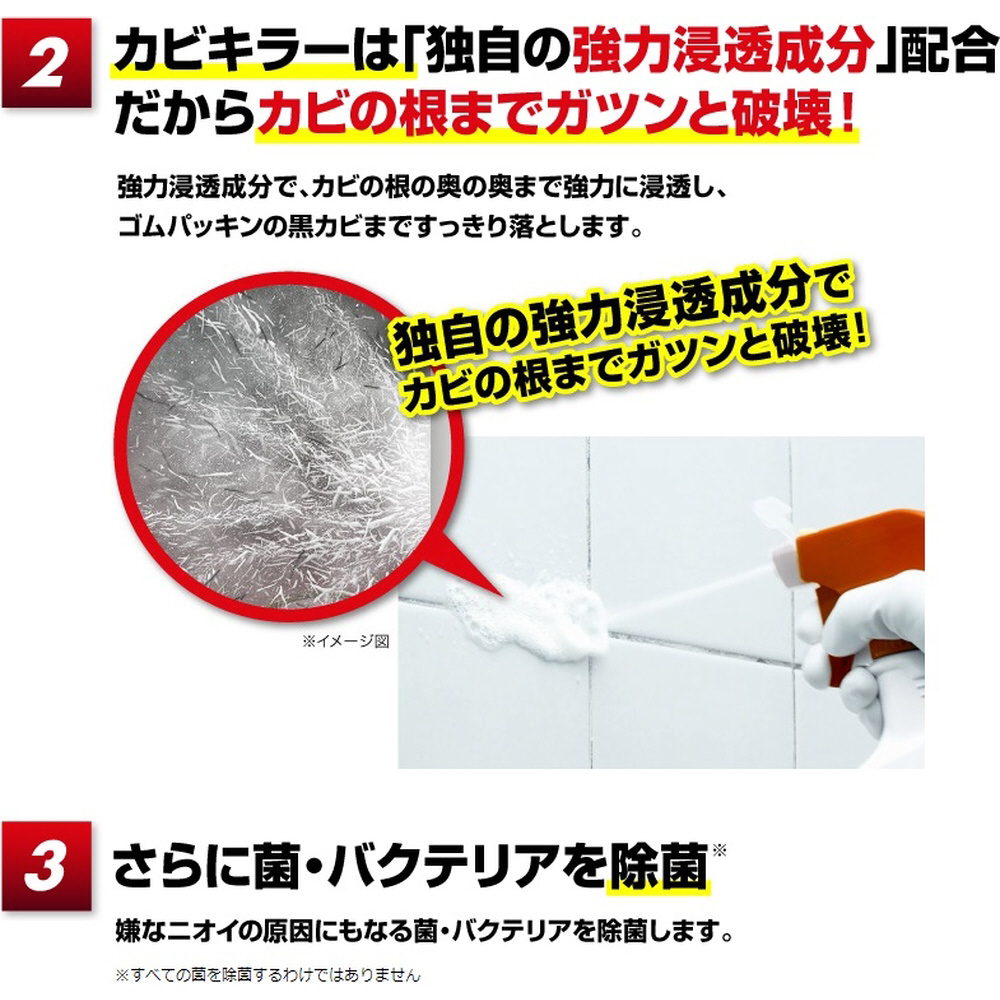 2 カビキラーは「独自の強力浸透成分」配合だからカビの根までガツンと破壊！

強力浸透成分で、カビの根の奥の奥まで強力に浸透し、ゴムパッキンの黒カビまですっきり落とします。

独自の強力浸透成分でカビの根までガツンと破壊！

※イメージ図

3 さらに菌・バクテリアを除菌※

嫌なニオイの原因にもなる菌・バクテリアを除菌します。

※すべての菌を除菌するわけではありません