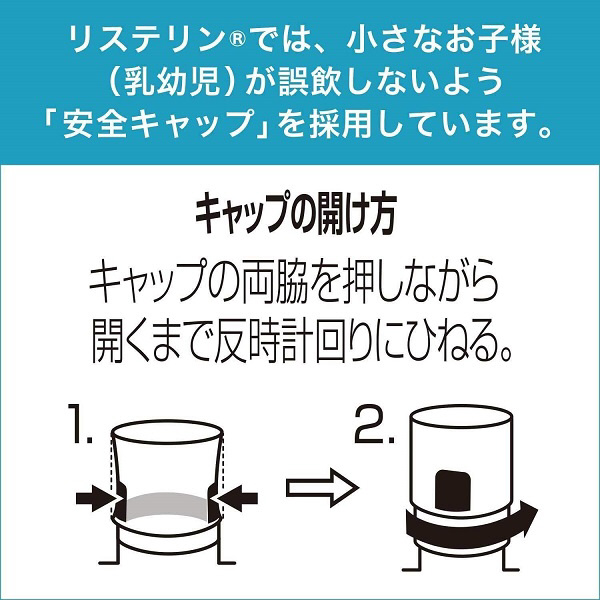 リステリン®では、小さなお子様（乳幼児）が誤飲しないよう「安全キャップ」を採用しています。

キャップの開け方

キャップの両脇を押しながら開くまで反時計回りにひねる。

1.

2.