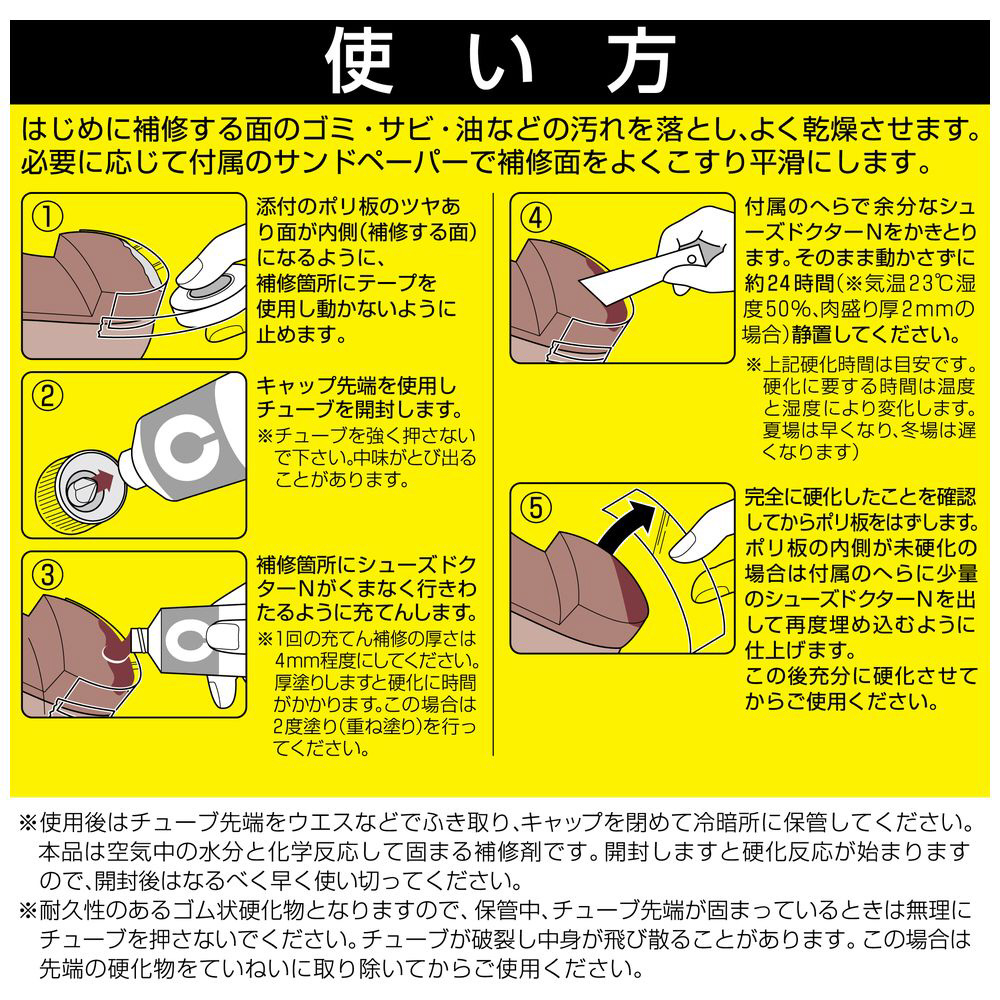 使い方

はじめに補修する面のゴミ・サビ・油などの汚れを落とし、よく乾燥させます。必要に応じて付属のサンドペーパーで補修面をよくこすり平滑にします。

①
添付のポリ板のツヤあり面が内側(補修する面)になるように、補修箇所にテープを使用し動かないように止めます。

②
キャップ先端を使用しチューブを開封します。
※チューブを強く押さないで下さい。中味がとび出ることがあります。

③
補修箇所にシューズドクターNがくまなく行きわたるように充てんします。
※1回の充てん補修の厚さは4mm程度にしてください。厚塗りしますと硬化に時間がかかります。この場合は2度塗り(重ね塗り)を行ってください。

④
付属のへらで余分なシューズドクターNをかきとります。そのまま動かさずに約24時間(※気温23℃湿度50%、肉盛り厚2mmの場合)静置してください。
※上記硬化時間は目安です。硬化に要する時間は温度と湿度により変化します。夏場は早くなり、冬場は遅くなります)

⑤
完全に硬化したことを確認してからポリ板をはずします。ポリ板の内側が未硬化の場合は付属のへらに少量のシューズドクターNを出して再度埋め込むように仕上げます。
この後充分に硬化させてからご使用ください。

※使用後はチューブ先端をウエスなどでふき取り、キャップを閉めて冷暗所に保管してください。本品は空気中の水分と化学反応して固まる補修剤です。開封しますと硬化反応が始まりますので、開封後はなるべく早く使い切ってください。
※耐久性のあるゴム状硬化物となりますので、保管中、チューブ先端が固まっているときは無理にチューブを押さないでください。チューブが破裂し中身が飛び散ることがあります。この場合は先端の硬化物をていねいに取り除いてからご使用ください。