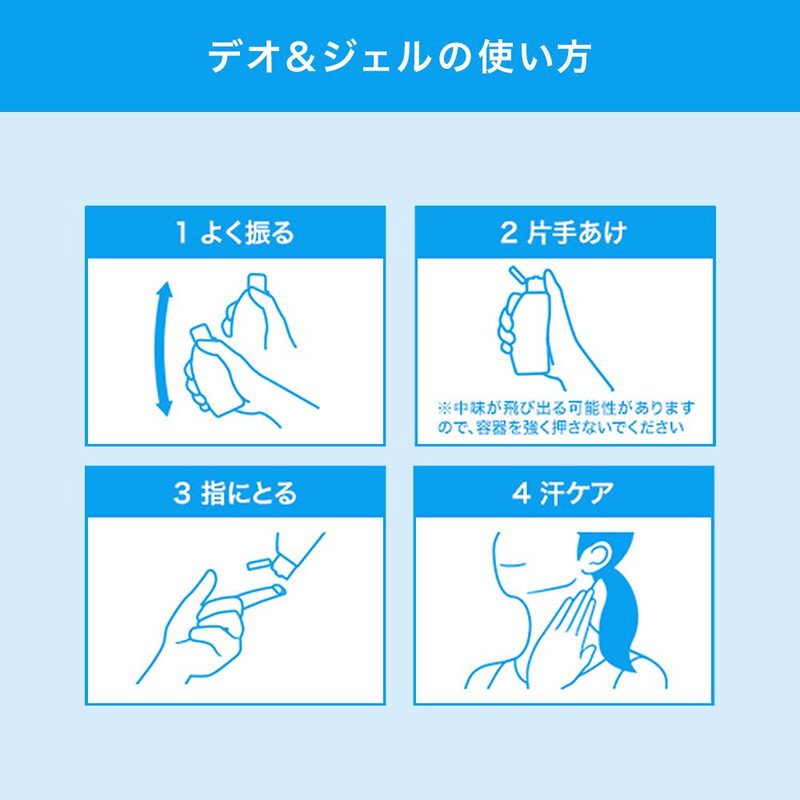 デオ＆ジェルの使い方

1 よく振る

2 片手あけ

※中味が飛び出る可能性がありますので、容器を強く押さないでください

3 指にとる

4 汗ケア