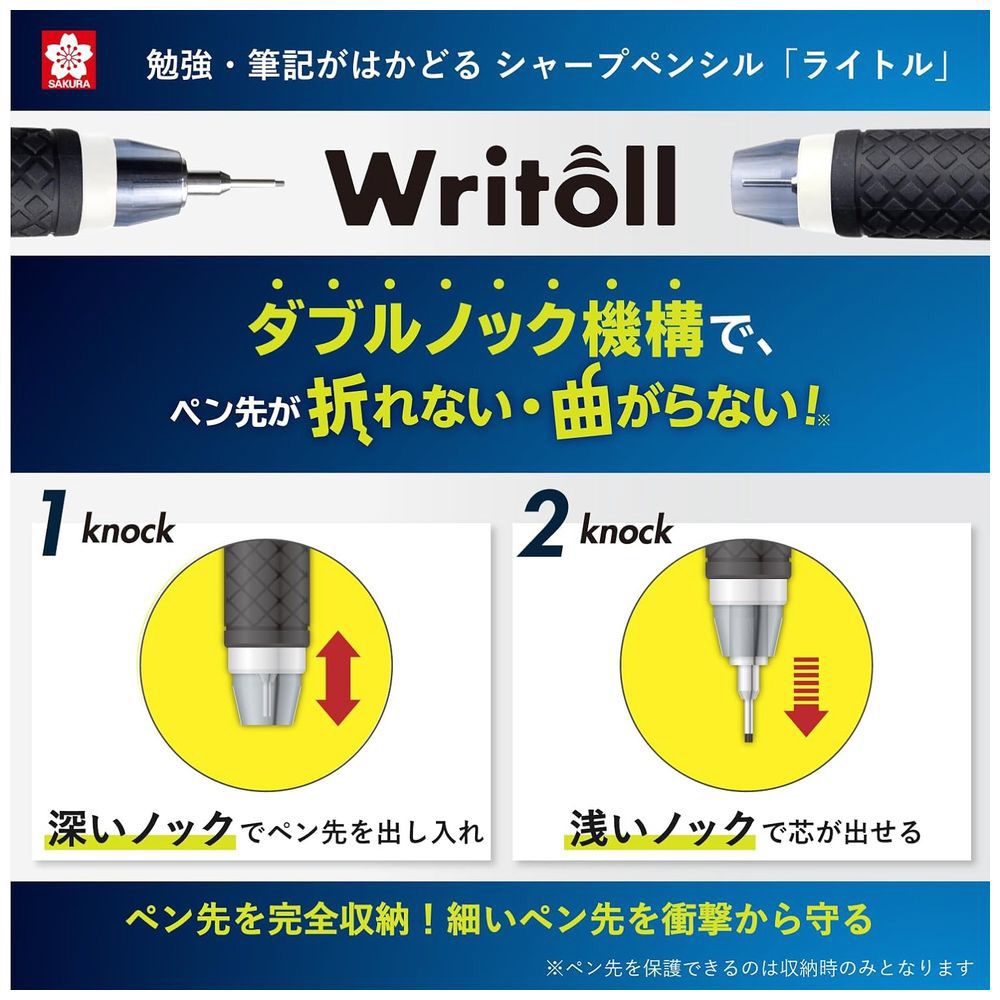 SAKURA

勉強・筆記がはかどる シャープペンシル「ライトル」

Writoll

ダブルノック機構で、
ペン先が折れない・曲がらない!※

1 knock

深いノックでペン先を出し入れ

2 knock

浅いノックで芯が出せる

ペン先を完全収納!細いペン先を衝撃から守る

※ペン先を保護できるのは収納時のみとなります