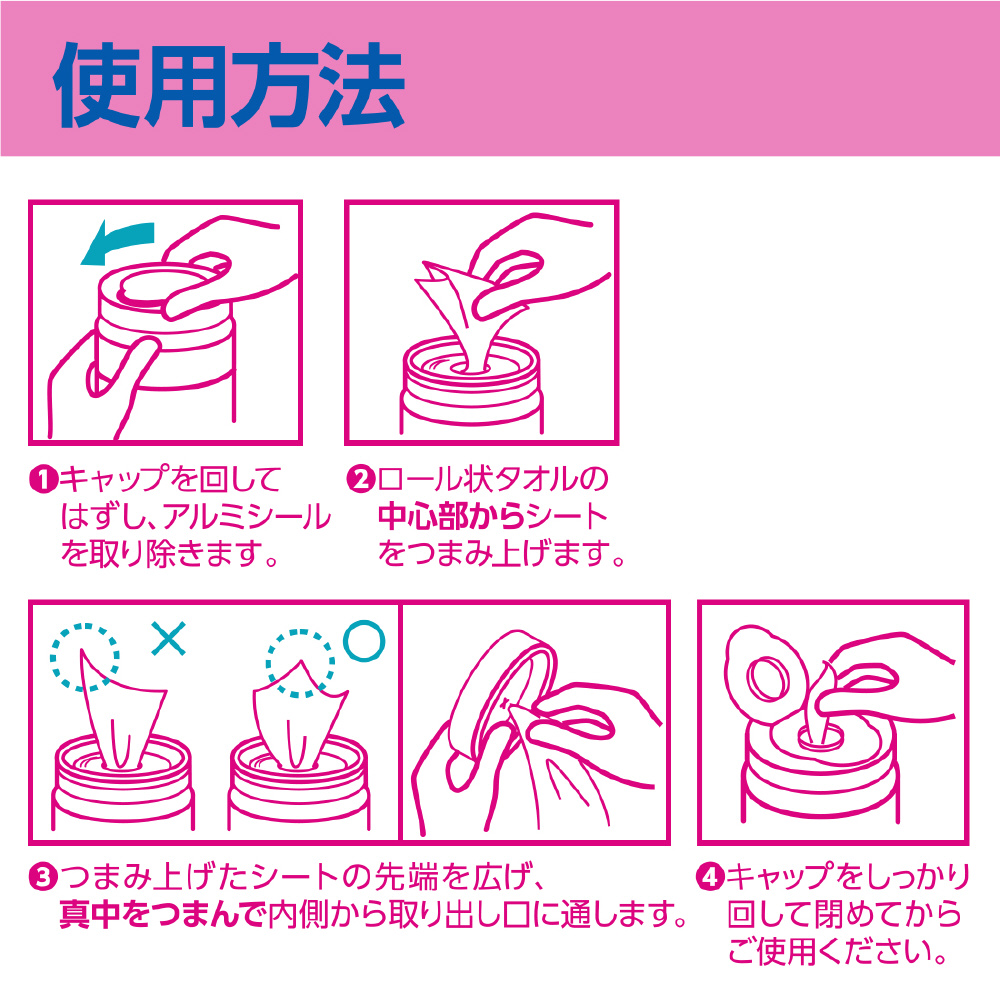 使用方法

❶キャップを回してはずし、アルミシールを取り除きます。

❷ロール状タオルの中心部からシートをつまみ上げます。

×

○

❸つまみ上げたシートの先端を広げ、真中をつまんで内側から取り出し口に通します。

❹キャップをしっかり回して閉めてからご使用ください。