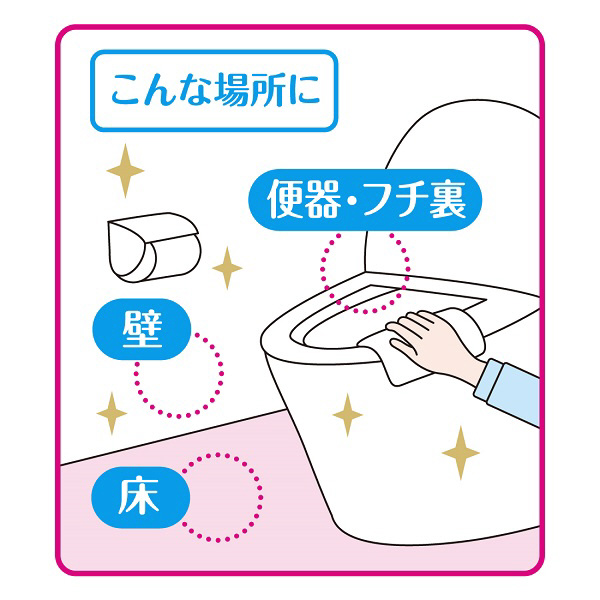 こんな場所に

便器・フチ裏

壁

床