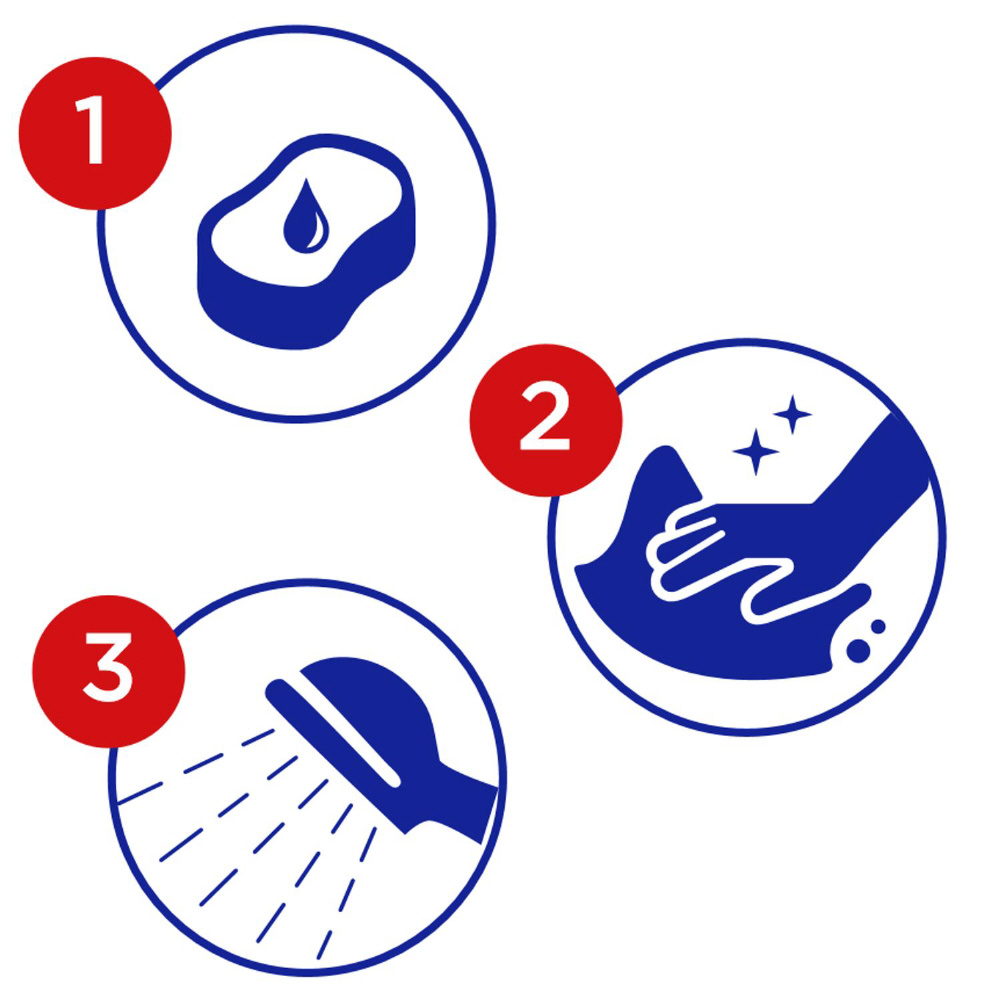 1

2

3