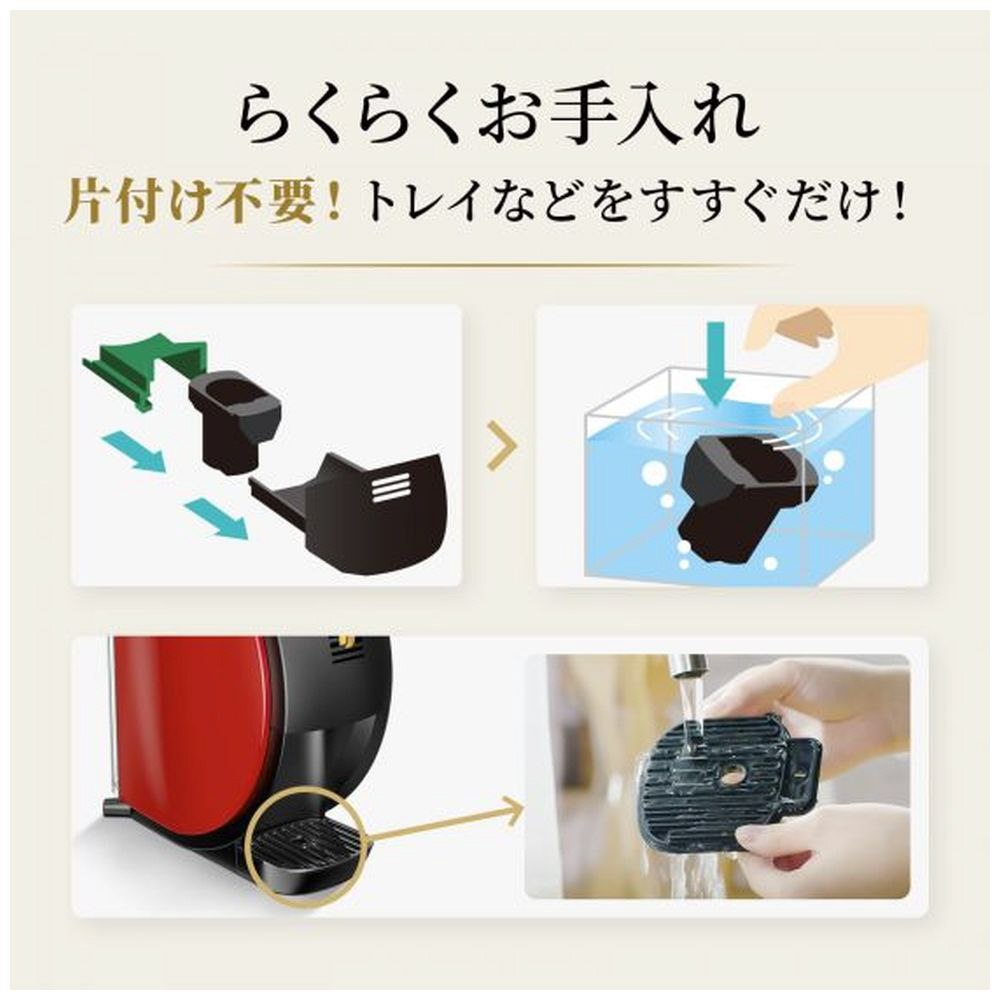 らくらくお手入れ
片付け不要！トレイなどをすすぐだけ！