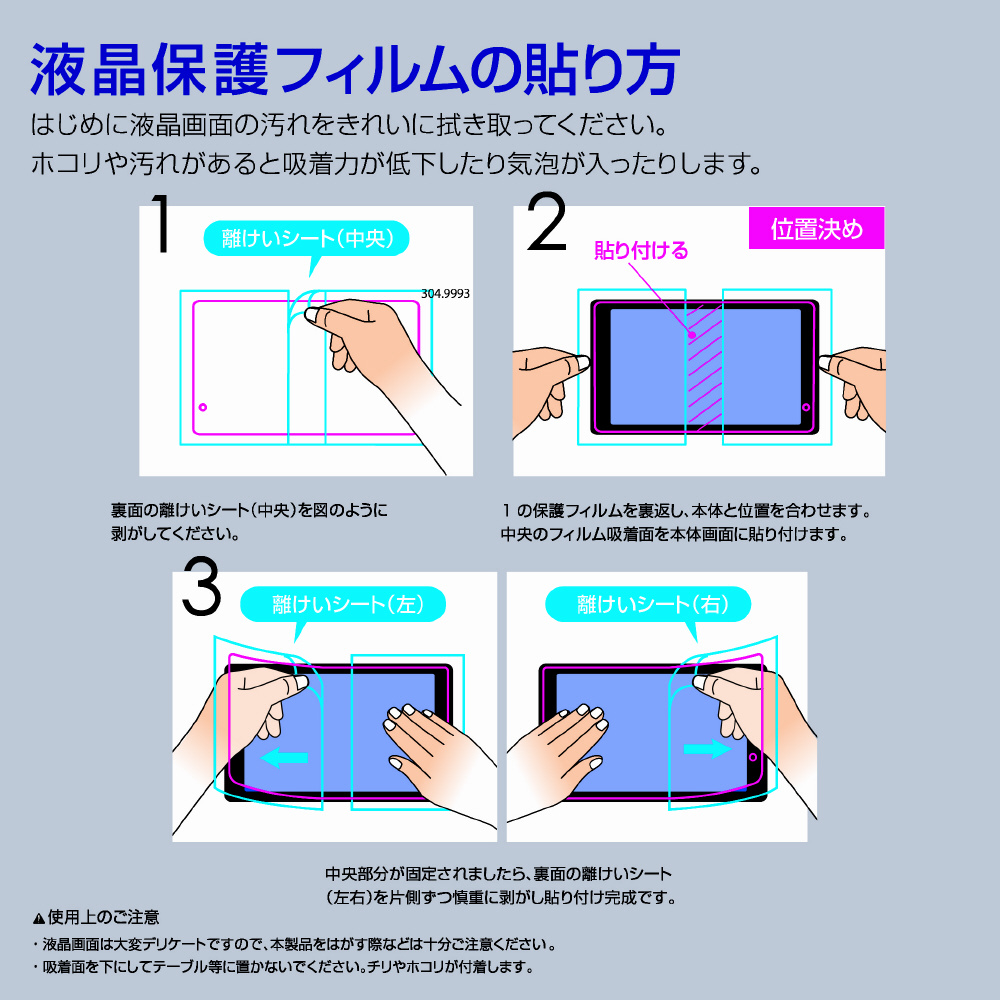 液晶保護フィルムの貼り方

はじめに液晶画面の汚れをきれいに拭き取ってください。
ホコリや汚れがあると吸着力が低下したり気泡が入ったりします。

1

離けいシート(中央)

304.9993

裏面の離けいシート(中央)を図のように剥がしてください。

2

位置決め

貼り付ける

1 の保護フィルムを裏返し、本体と位置を合わせます。
中央のフィルム吸着面を本体画面に貼り付けます。

3

離けいシート(左)

離けいシート(右)

中央部分が固定されましたら、裏面の離けいシート(左右)を片側ずつ慎重に剥がし貼り付け完成です。

▲使用上のご注意

・液晶画面は大変デリケートですので、本製品をはがす際などは十分ご注意ください。
・吸着面を下にしてテーブル等に置かないでください。チリやホコリが付着します。