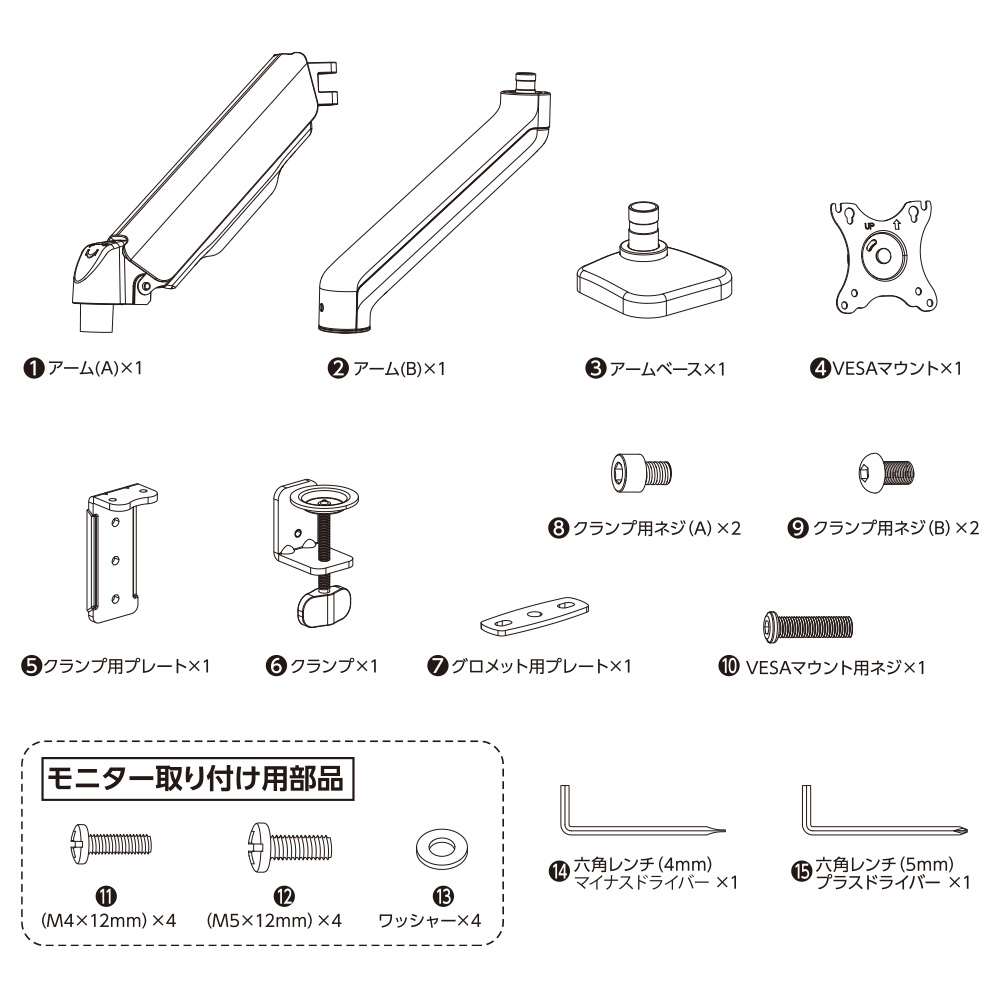 UP

❶アーム(A)×1

❷アーム(B)×1

❸アームベース×1

❹VESAマウント×1

❽クランプ用ネジ(A) ×2

❾クランプ用ネジ(B) ×2

❺クランプ用プレート×1

❻クランプ×1

❼グロメット用プレート×1

❿VESAマウント用ネジ×1

モニター取り付け用部品

⓫
(M4×12mm) ×4

⓬
(M5×12mm) ×4

⓭
ワッシャー×4

⓮六角レンチ (4mm)
マイナスドライバー ×1

⓯六角レンチ (5mm)
プラスドライバー ×1