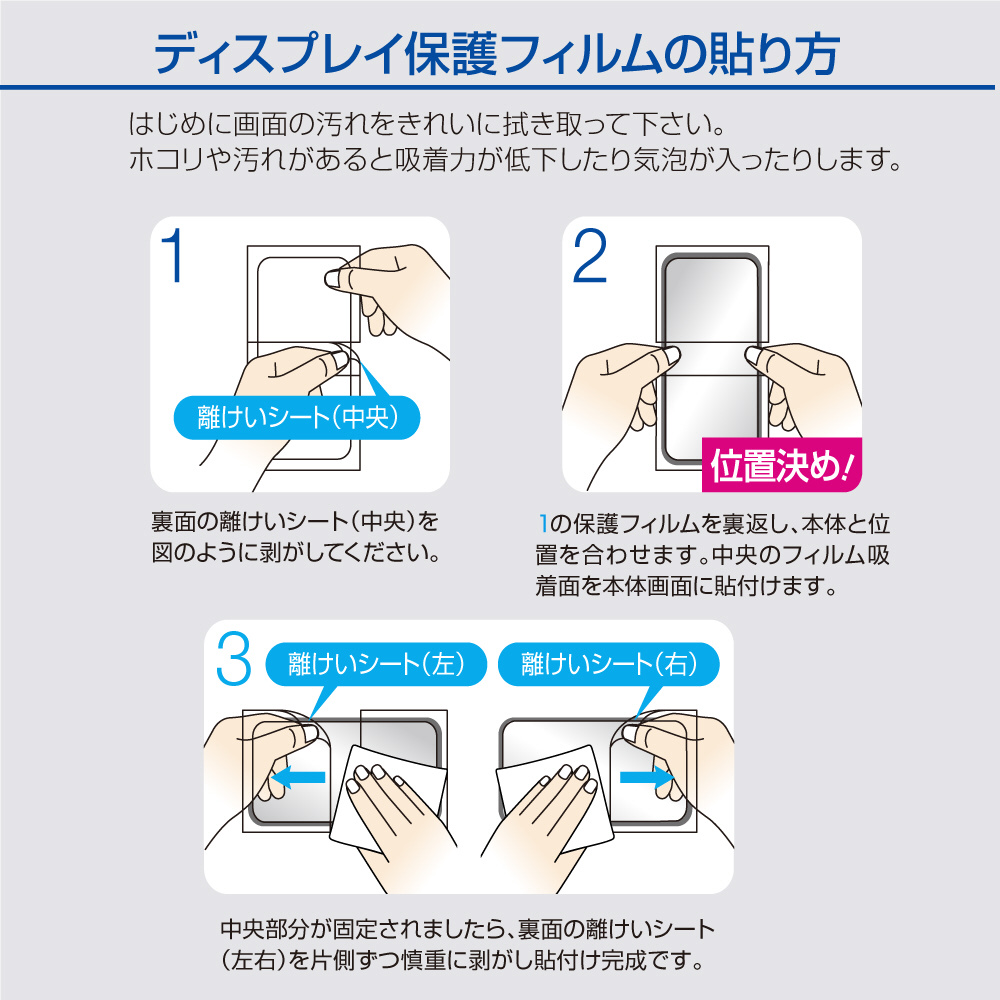 ディスプレイ保護フィルムの貼り方

はじめに画面の汚れをきれいに拭き取って下さい。
ホコリや汚れがあると吸着力が低下したり気泡が入ったりします。

1

離けいシート(中央)

裏面の離けいシート(中央)を図のように剥がしてください。

2

位置決め!

1の保護フィルムを裏返し、本体と位置を合わせます。中央のフィルム吸着面を本体画面に貼付けます。

3

離けいシート(左)

離けいシート(右)

中央部分が固定されましたら、裏面の離けいシート(左右)を片側ずつ慎重に剥がし貼付け完成です。