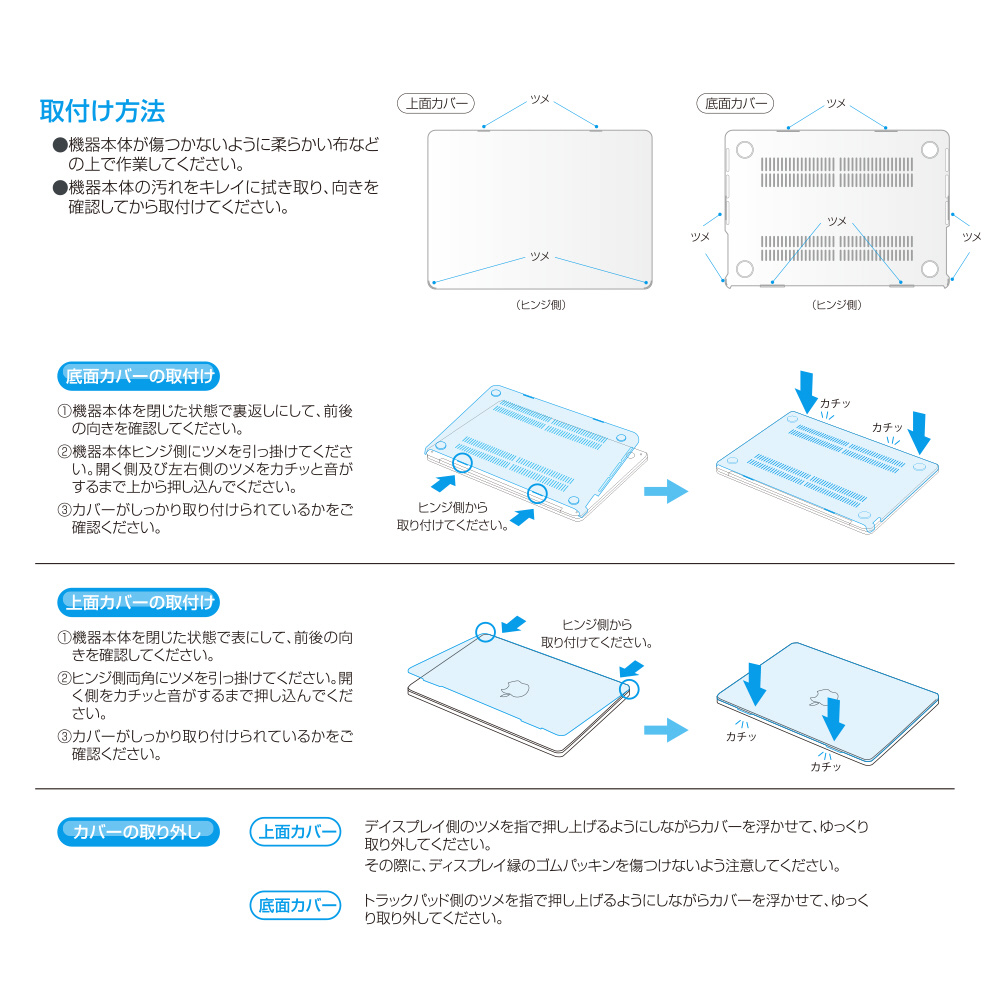 取付け方法

●機器本体が傷つかないように柔らかい布などの上で作業してください。

●機器本体の汚れをキレイに拭き取り、向きを確認してから取付けてください。

上面カバー

ツメ

ツメ

（ヒンジ側）

底面カバー

ツメ

ツメ

ツメ

ツメ

（ヒンジ側）

底面カバーの取付け

①機器本体を閉じた状態で裏返しにして、前後の向きを確認してください。

②機器本体ヒンジ側にツメを引っ掛けてください。開く側及び左右側のツメをカチッと音がするまで上から押し込んでください。

③カバーがしっかり取り付けられているかをご確認ください。

ヒンジ側から取り付けてください。

カチッ

カチッ

上面カバーの取付け

①機器本体を閉じた状態で表にして、前後の向きを確認してください。

②ヒンジ側両角にツメを引っ掛けてください。開く側をカチッと音がするまで押し込んでください。

③カバーがしっかり取り付けられているかをご確認ください。

ヒンジ側から取り付けてください。

カチッ

カチッ

カバーの取り外し

上面カバー

ディスプレイ側のツメを指で押し上げるようにしながらカバーを浮かせて、ゆっくり取り外してください。

その際に、ディスプレイ縁のゴムパッキンを傷つけないよう注意してください。

底面カバー

トラックパッド側のツメを指で押し上げるようにしながらカバーを浮かせて、ゆっくり取り外してください。