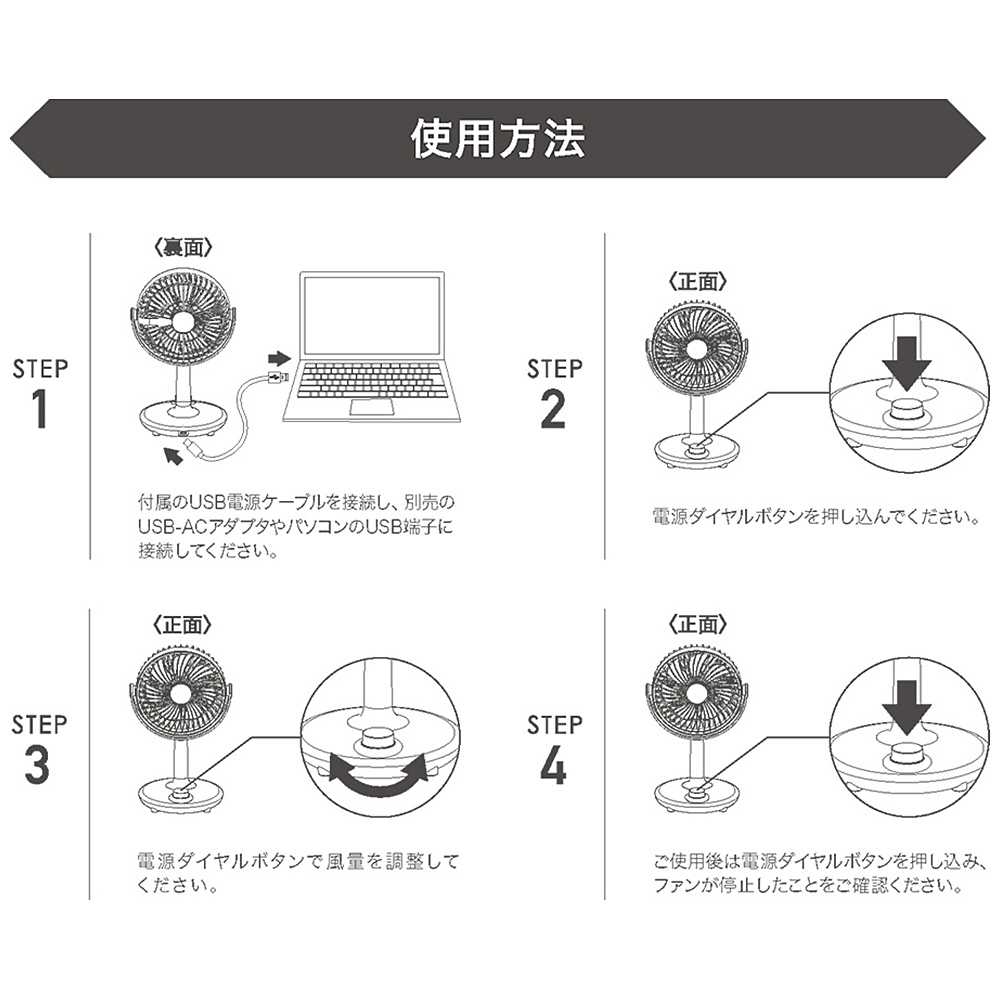 使用方法

STEP 1

〈裏面〉

付属のUSB電源ケーブルを接続し、別売のUSB-ACアダプタやパソコンのUSB端子に接続してください。

STEP 2

〈正面〉

電源ダイヤルボタンを押し込んでください。

STEP 3

〈正面〉

電源ダイヤルボタンで風量を調整してください。

STEP 4

〈正面〉

ご使用後は電源ダイヤルボタンを押し込み、ファンが停止したことをご確認ください。