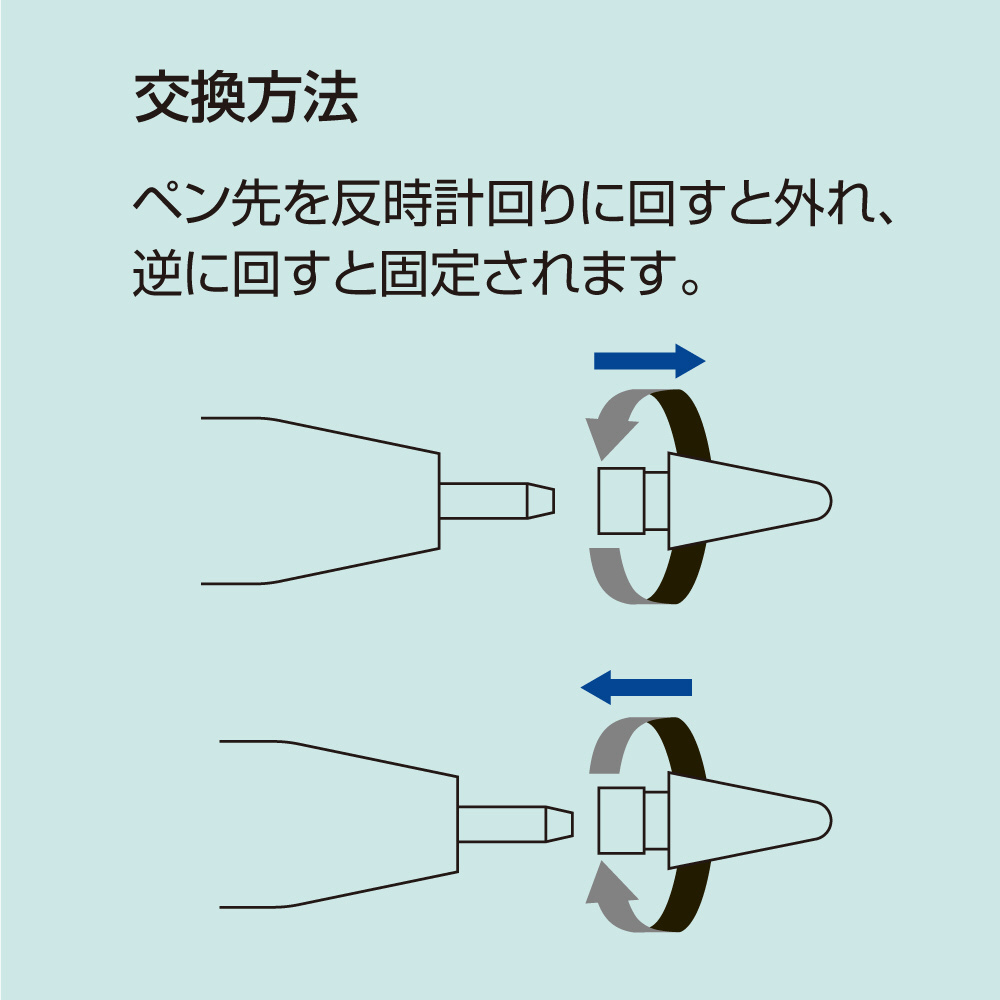 交換方法

ペン先を反時計回りに回すと外れ、逆に回すと固定されます。