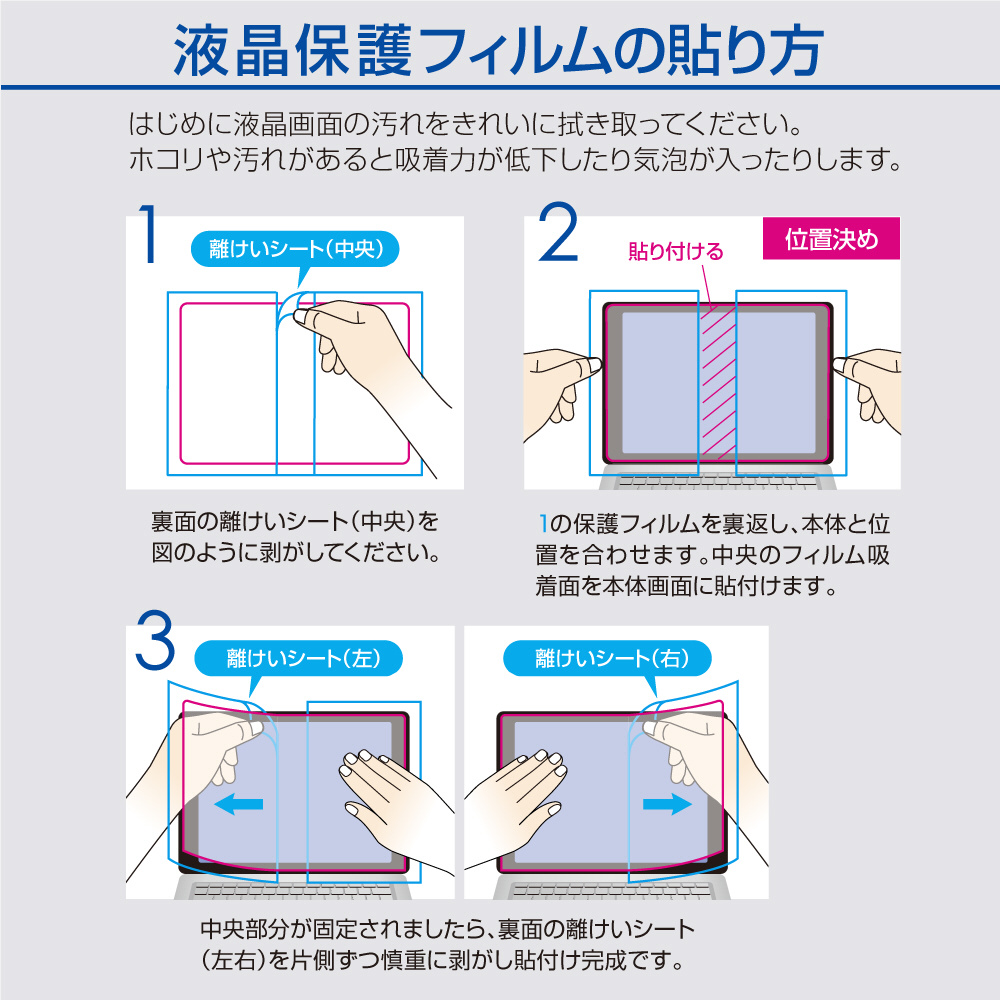 液晶保護フィルムの貼り方

はじめに液晶画面の汚れをきれいに拭き取ってください。
ホコリや汚れがあると吸着力が低下したり気泡が入ったりします。

1

離けいシート(中央)

裏面の離けいシート(中央)を図のように剥がしてください。

2

貼り付ける

位置決め

1の保護フィルムを裏返し、本体と位置を合わせます。中央のフィルム吸着面を本体画面に貼付けます。

3

離けいシート(左)

離けいシート(右)

中央部分が固定されましたら、裏面の離けいシート(左右)を片側ずつ慎重に剥がし貼付け完成です。