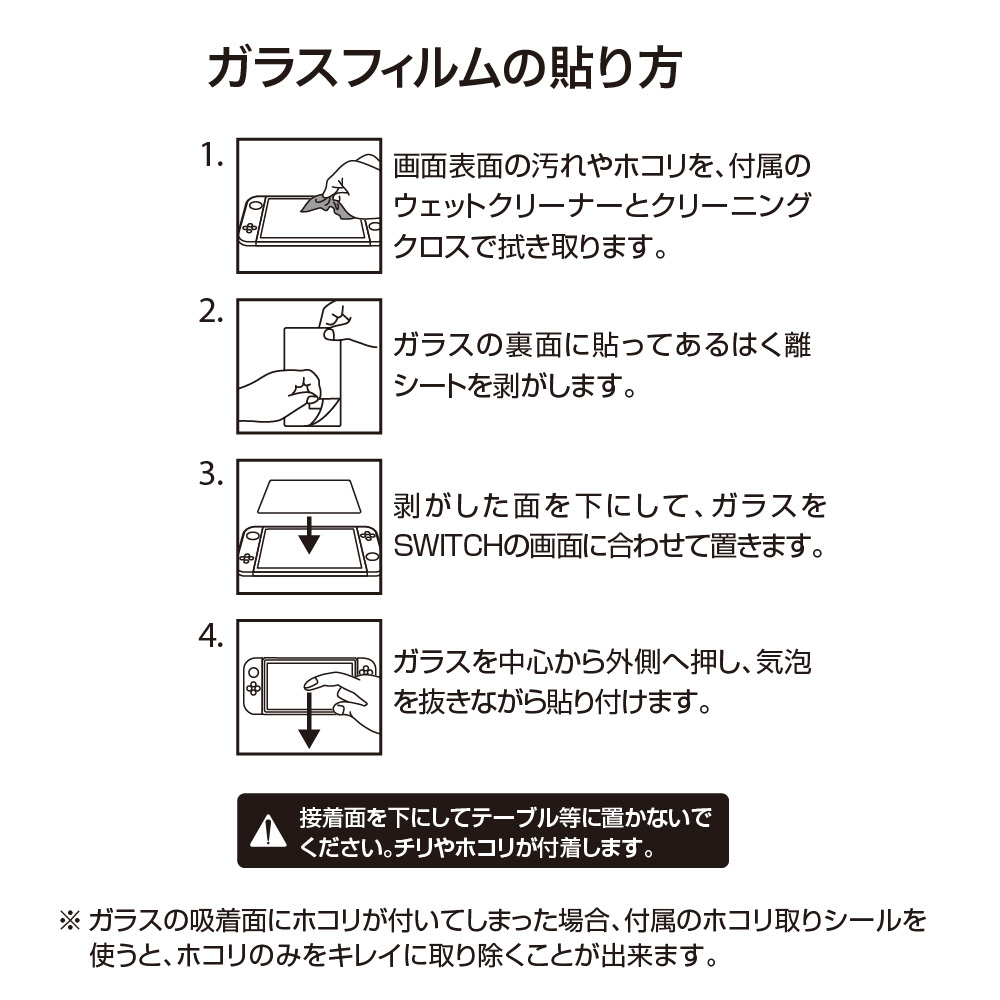 ガラスフィルムの貼り方

1. 画面表面の汚れやホコリを、付属のウェットクリーナーとクリーニングクロスで拭き取ります。

2. ガラスの裏面に貼ってあるはく離シートを剥がします。

3. 剥がした面を下にして、ガラスをSWITCHの画面に合わせて置きます。

4. ガラスを中心から外側へ押し、気泡を抜きながら貼り付けます。

接着面を下にしてテーブル等に置かないでください。チリやホコリが付着します。

※ ガラスの吸着面にホコリが付いてしまった場合、付属のホコリ取りシールを使うと、ホコリのみをキレイに取り除くことが出来ます。