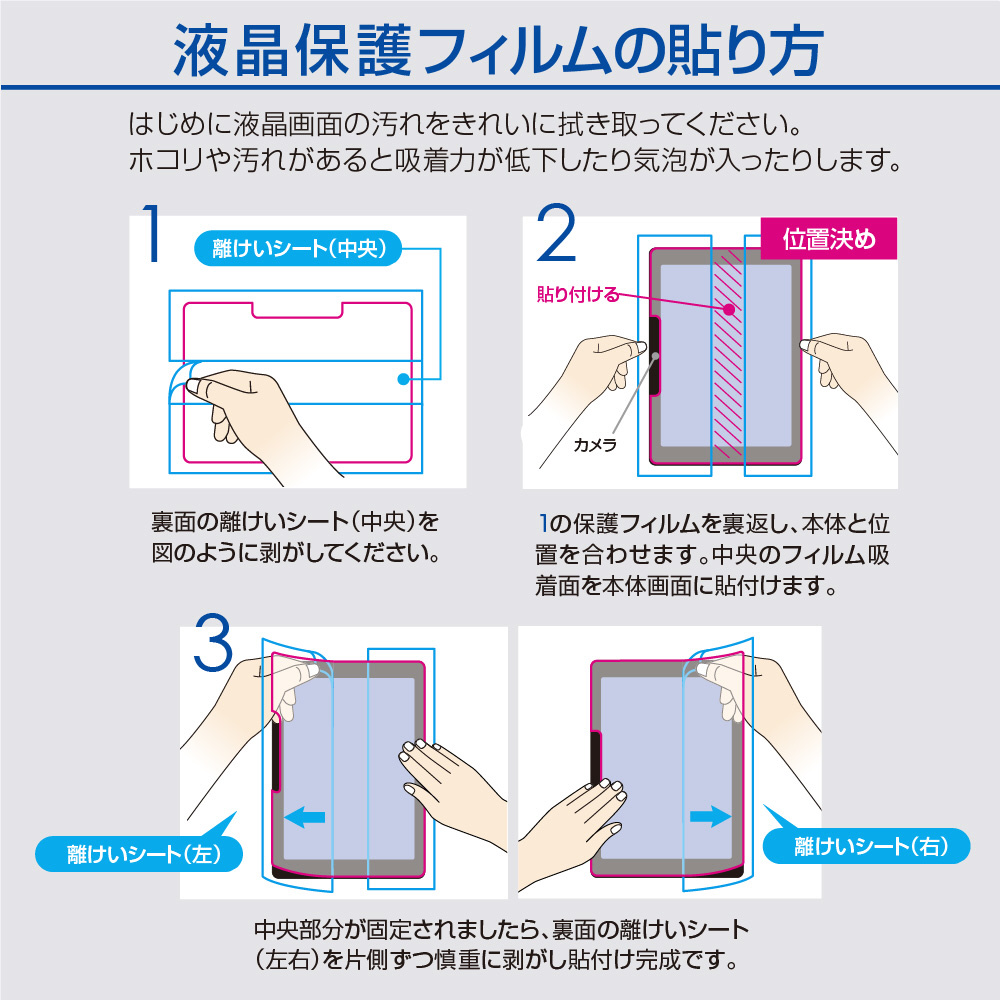 液晶保護フィルムの貼り方

はじめに液晶画面の汚れをきれいに拭き取ってください。
ホコリや汚れがあると吸着力が低下したり気泡が入ったりします。

1

離けいシート(中央)

裏面の離けいシート(中央)を図のように剥がしてください。

2

位置決め

貼り付ける

カメラ

1の保護フィルムを裏返し、本体と位置を合わせます。中央のフィルム吸着面を本体画面に貼付けます。

3

離けいシート(左)

離けいシート(右)

中央部分が固定されましたら、裏面の離けいシート(左右)を片側ずつ慎重に剥がし貼付け完成です。