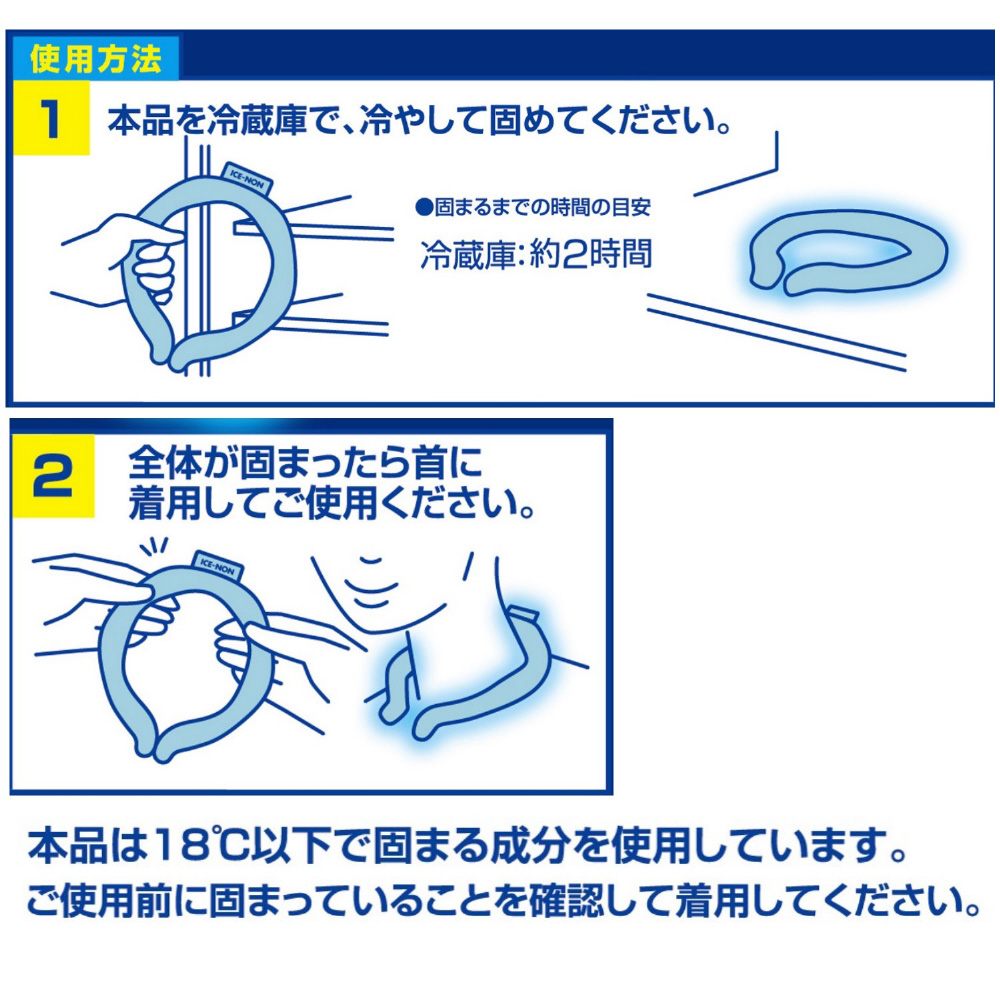 使用方法

1 本品を冷蔵庫で、冷やして固めてください。

ICE-NON

●固まるまでの時間の目安

冷蔵庫：約2時間

2 全体が固まったら首に着用してご使用ください。

ICE-NON

本品は18℃以下で固まる成分を使用しています。
ご使用前に固まっていることを確認して着用してください。