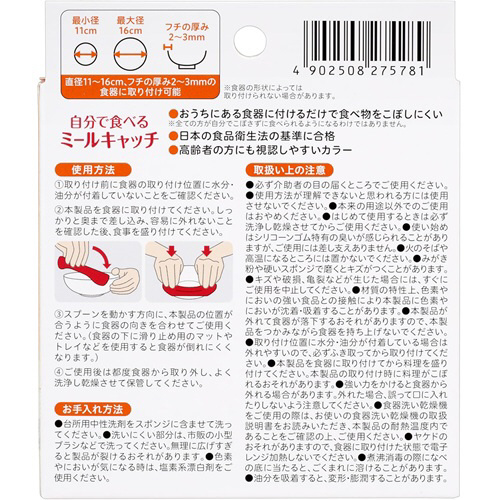 最小径
11cm

最大径
16cm

フチの厚み
2~3mm

直径11~16cm、フチの厚み2~3mmの食器に取り付け可能

4 902508 275781

※食器の形状によっては取り付けられない場合があります。

自分で食べる
ミールキャッチ

●おうちにある食器に付けるだけで食べ物をこぼしにくい
※全ての方が自分でこぼさずに食べられるようになるわけではありません。
●日本の食品衛生法の基準に合格
●高齢者の方にも視認しやすいカラー

使用方法

①取り付け前に食器の取り付け位置に水分・油分が付着していないことをご確認ください。

②本製品を食器に取り付けてください。しっかりと奥まで差し込み、容易に外れないことを確認した後、食事を盛り付けてください。

③スプーンを動かす方向に、本製品の位置が合うように食器の向きを合わせてご使用ください。(食器の下に滑り止め用のマットやトレイなどを使用すると食器が倒れにくくなります。)

④ご使用後は都度食器から取り外し、よく洗浄し乾燥させて保管してください。

お手入れ方法

●台所用中性洗剤をスポンジに含ませて洗ってください。●洗いにくい部分は、市販の小型ブラシなどで洗ってください。無理に広げすぎると製品が裂けるおそれがあります。●色素やにおいが気になる時は、塩素系漂白剤をご使用ください。

取扱い上の注意

●必ず介助者の目の届くところでご使用ください。●使用方法が理解できないと思われる方には使用させないでください。●本来の用途以外でのご使用はおやめください。●はじめて使用するときは必ず洗浄し乾燥させてからご使用ください。●使い始めはシリコーンゴム特有の臭いが感じられることがありますが、ご使用には差し支えありません。●火のそばや高温になるところには置かないでください。●みがき粉や硬いスポンジで磨くとキズがつくことがあります。●キズや破損、亀裂などが生じた場合には、すぐにご使用を中止してください。●材質の特性上、色素やにおいの強い食品との接触により本製品に色素やにおいが沈着・吸着することがあります。●本製品が外れて食器が落下するおそれがありますので、本製品をつかみながら食器を持ち上げないでください。●取り付け位置に水分・油分が付着している場合は外れやすいので、必ずふき取ってから取り付けてください。●本製品を食器に取り付けてから料理を盛り付けてください。本製品の取り付け時に料理がこぼれるおそれがあります。●強い力をかけると食器から外れる場合があります。外れた場合、誤って口に入れたりしないよう注意してください。●食器洗い乾燥機をご使用の際は、お使いの食器洗い乾燥機の取扱説明書をお読みいただき、本製品の耐熱温度内であることをご確認の上、ご使用ください。●ヤケドのおそれがありますので、食器に取り付けた状態で電子レンジ加熱しないでください。●煮沸消毒の際になべの底に当たると、ごくまれに溶けることがあります。●油分を吸着すると、変形・膨潤することがあります。