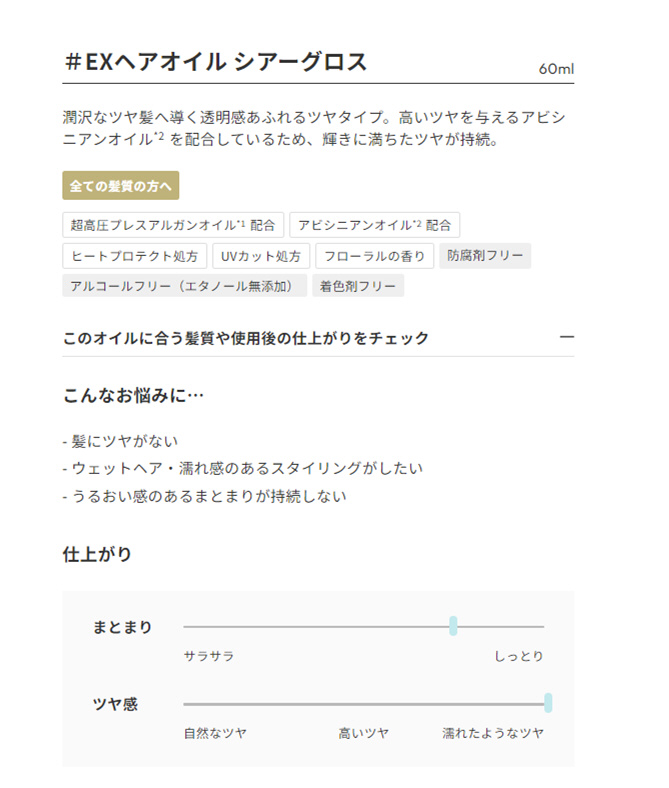 ＃EXヘアオイル シアーグロス

60ml

潤沢なツヤ髪へ導く透明感あふれるツヤタイプ。高いツヤを与えるアビシニアンオイル$^{*2}$ を配合しているため、輝きに満ちたツヤが持続。

全ての髪質の方へ

超高圧プレスアルガンオイル$^{*1}$ 配合

アビシニアンオイル$^{*2}$ 配合

ヒートプロテクト処方

UVカット処方

フローラルの香り

防腐剤フリー

アルコールフリー（エタノール無添加）

着色剤フリー

このオイルに合う髪質や使用後の仕上がりをチェック

—

こんなお悩みに…

- 髪にツヤがない
- ウェットヘア・濡れ感のあるスタイリングがしたい
- うるおい感のあるまとまりが持続しない

仕上がり

まとまり

サラサラ

しっとり

ツヤ感

自然なツヤ

高いツヤ

濡れたようなツヤ