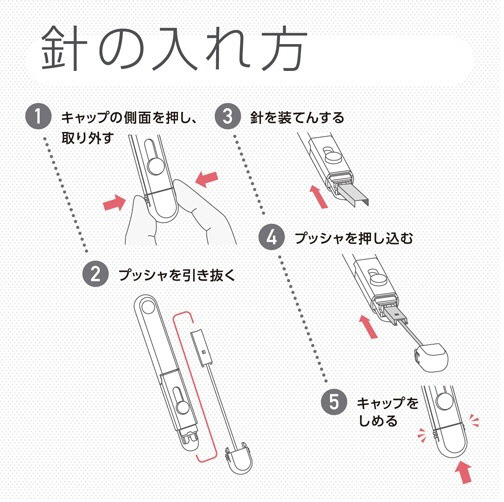 針の入れ方

1 キャップの側面を押し、取り外す

2 プッシャを引き抜く

3 針を装てんする

4 プッシャを押し込む

5 キャップをしめる