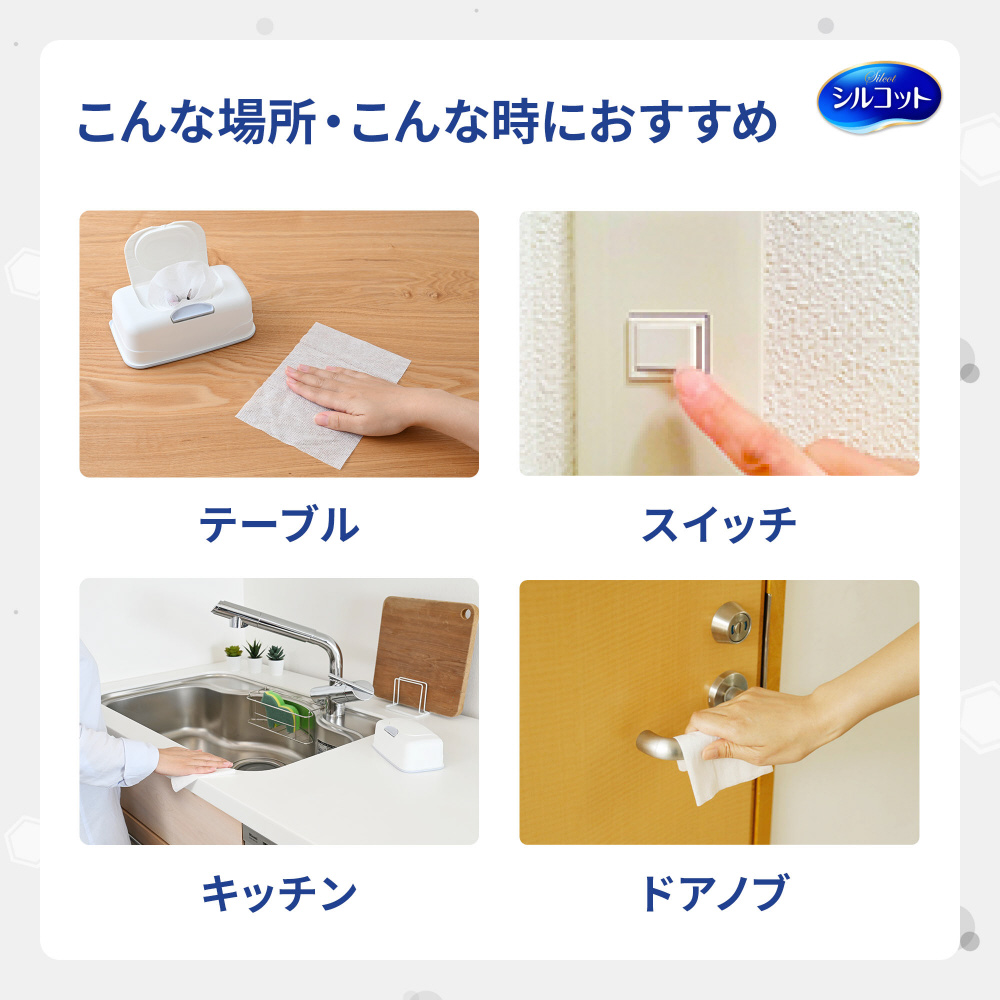 こんな場所・こんな時におすすめ

Silcot
シルコット

テーブル

スイッチ

キッチン

ドアノブ