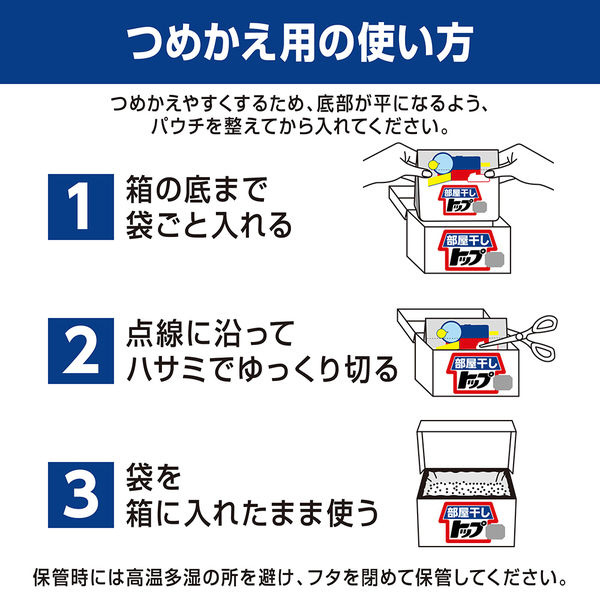 つめかえ用の使い方

つめかえやすくするため、底部が平になるよう、パウチを整えてから入れてください。

1 箱の底まで袋ごと入れる

部屋干し トップ

部屋干し トップ

2 点線に沿ってハサミでゆっくり切る

部屋干し トップ

3 袋を箱に入れたまま使う

部屋干し トップ

保管時には高温多湿の所を避け、フタを閉めて保管してください。